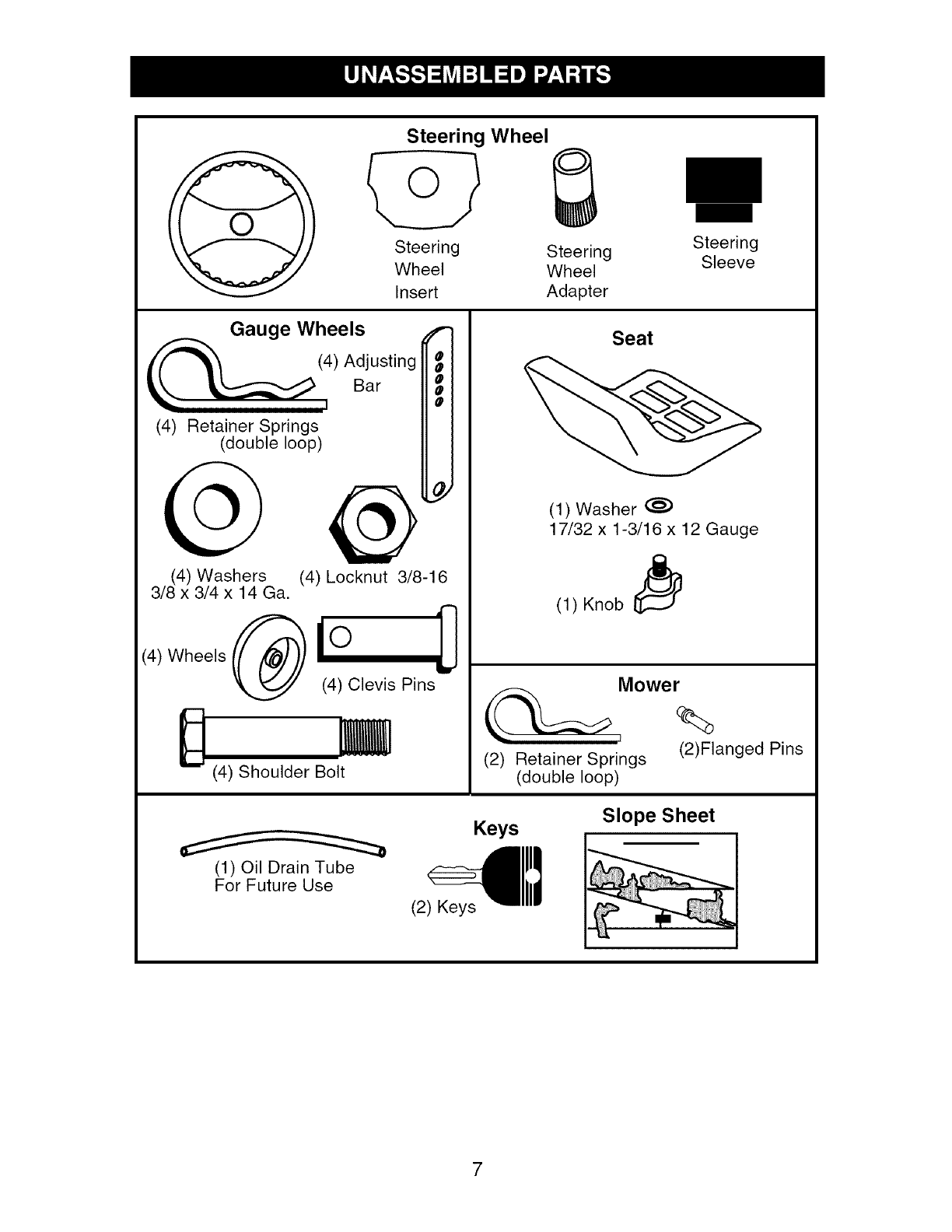 UNASSEMBLED PARTS

Steering Wheel

Steering Wheel Insert

Steering Wheel Adapter

Steering Sleeve

Gauge Wheels

(4) Adjusting Bar

(4) Retainer Springs (double loop)

(4) Washers 3/8 x 3/4 x 14 Ga.

(4) Locknut 3/8-16

(4) Wheels

(4) Clevis Pins

(4) Shoulder Bolt

Seat

(1) Washer
17/32 x 1-3/16 x 12 Gauge

(1) Knob

Mower

(2) Retainer Springs (double loop)

(2)Flanged Pins

(1) Oil Drain Tube For Future Use

Keys

(2) Keys

Slope Sheet

7