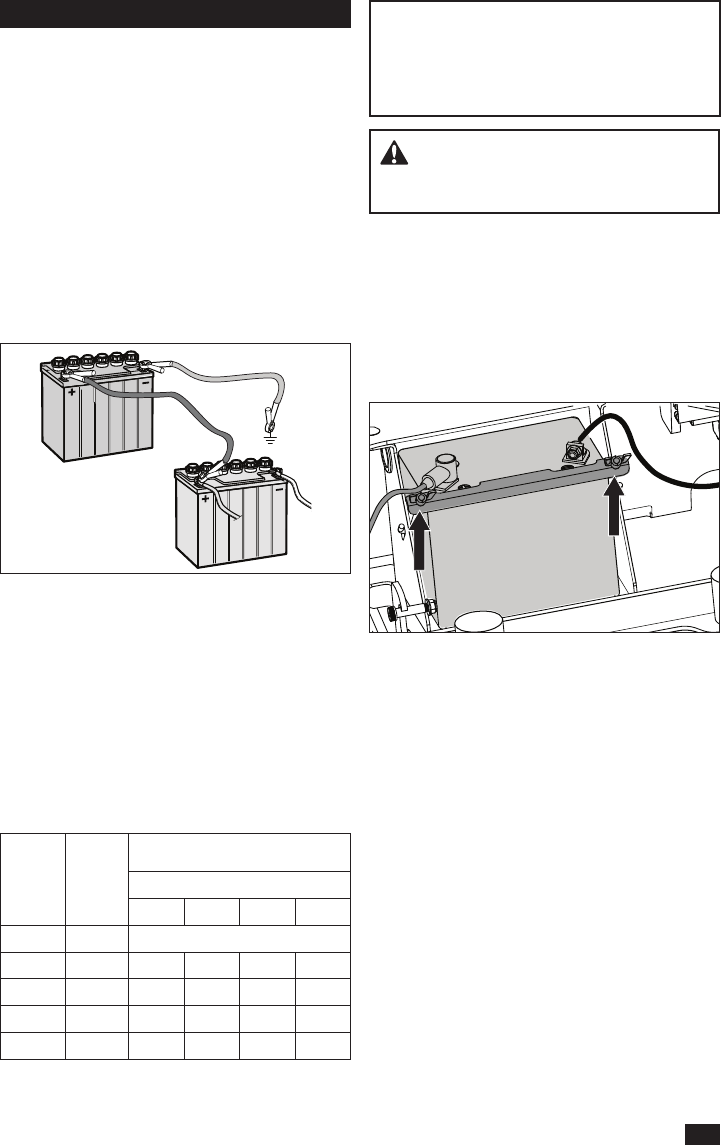 +
-
+
-