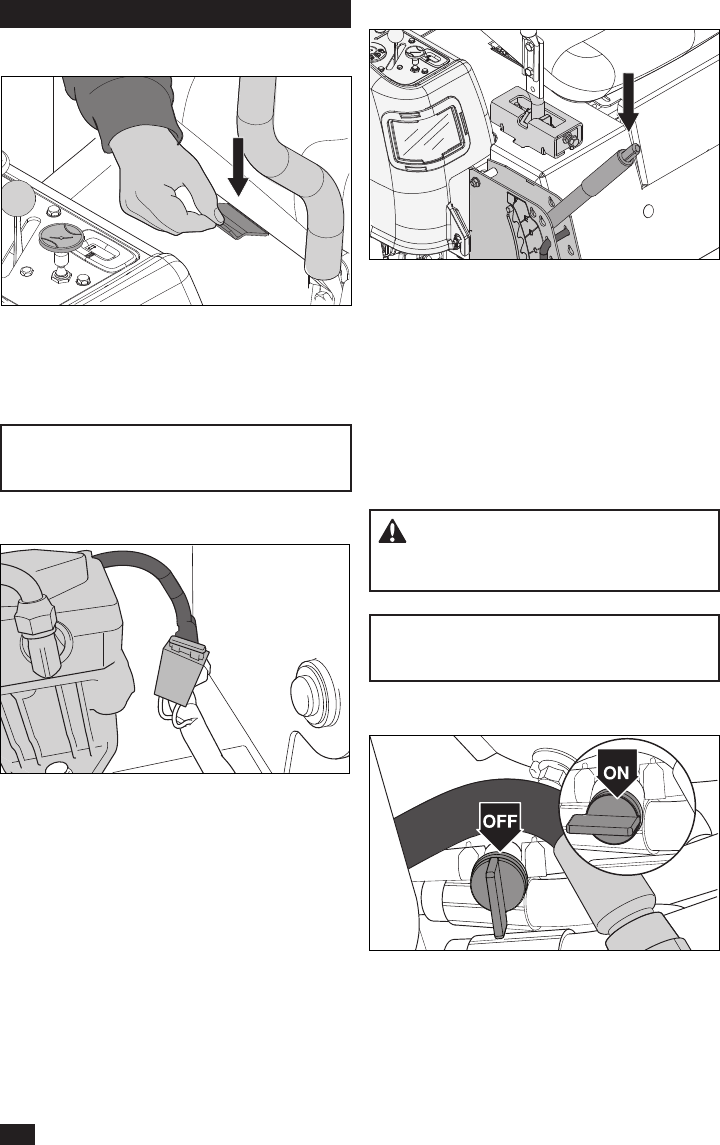 ON

OFF