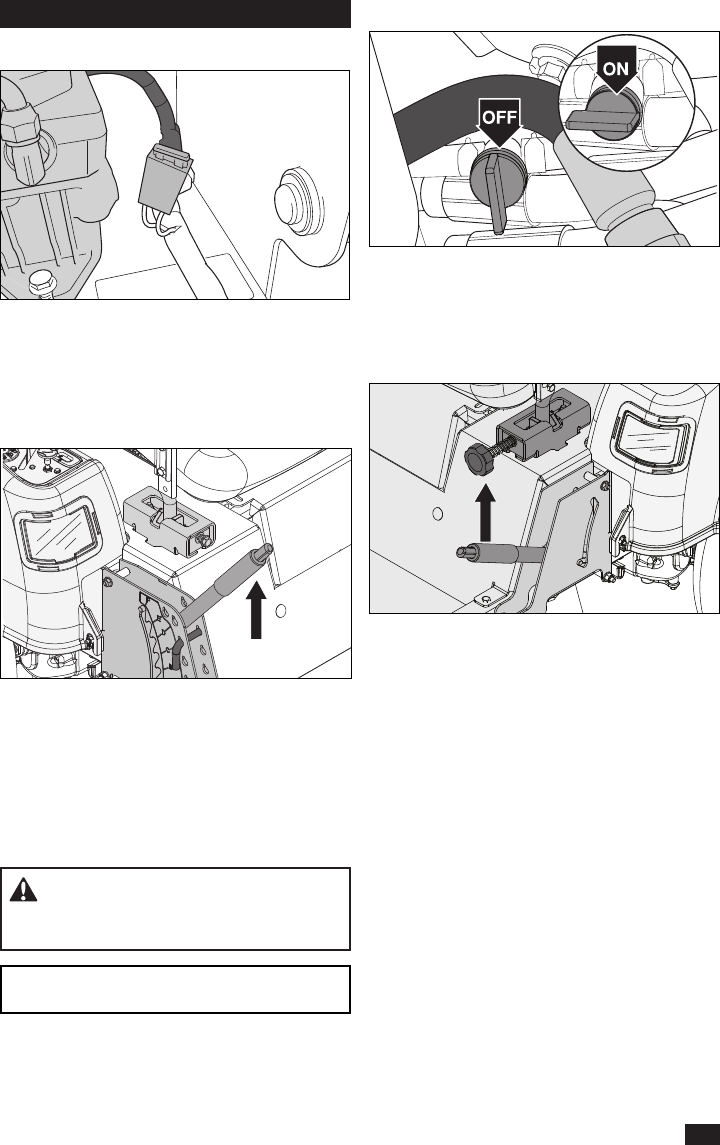 OFF

ON