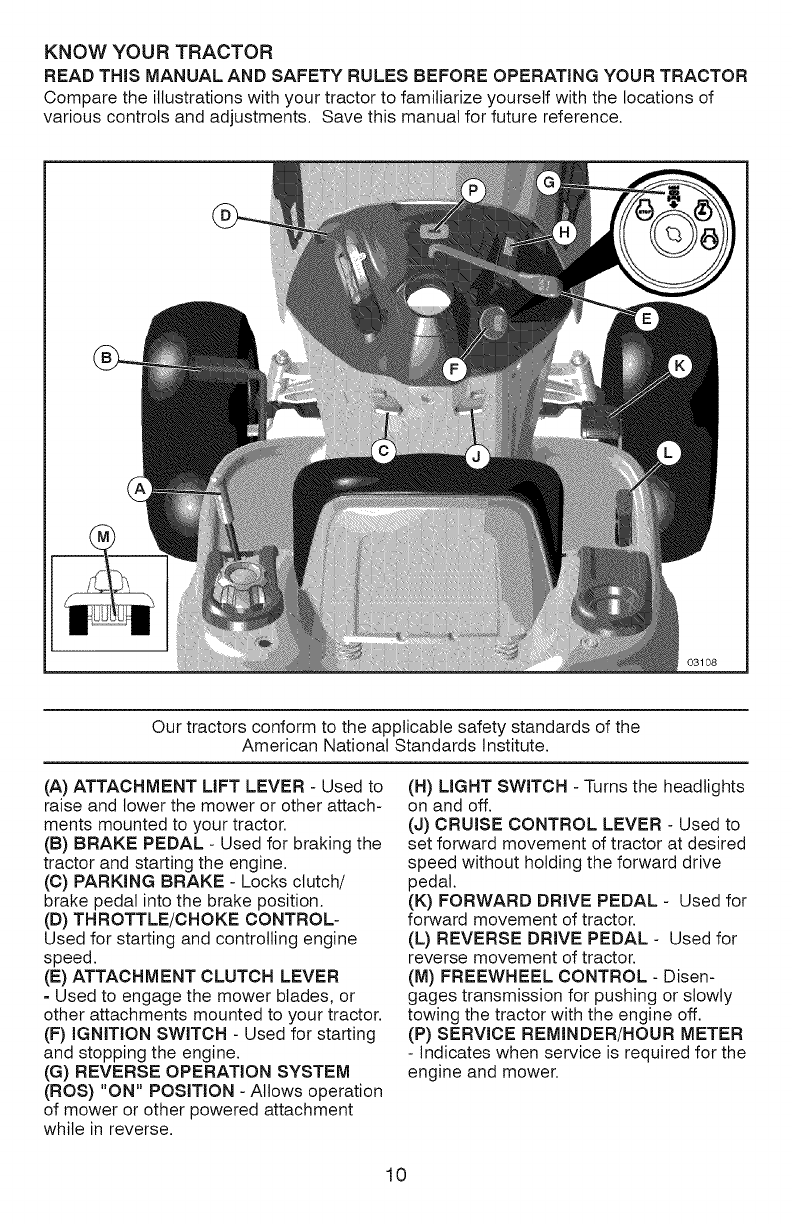 KNOW YOUR TRACTOR
READ THIS MANUAL AND SAFETY RULES BEFORE OPERATING YOUR TRACTOR
Compare the illustrations with your tractor to familiarize yourself with the locations of various controls and adjustments. Save this manual for future reference.

D P G H E B F K C J L A M

03108

Our tractors conform to the applicable safety standards of the American National Standards Institute.

(A) ATTACHMENT LIFT LEVER - Used to raise and lower the mower or other attachments mounted to your tractor.
(B) BRAKE PEDAL - Used for braking the tractor and starting the engine.
(C) PARKING BRAKE - Locks clutch/brake pedal into the brake position.
(D) THROTTLE/CHOKE CONTROL- Used for starting and controlling engine speed.
(E) ATTACHMENT CLUTCH LEVER - Used to engage the mower blades, or other attachments mounted to your tractor.
(F) IGNITION SWITCH - Used for starting and stopping the engine.
(G) REVERSE OPERATION SYSTEM (ROS) "ON" POSITION - Allows operation of mower or other powered attachment while in reverse.

(H) LIGHT SWITCH - Turns the headlights on and off.
(J) CRUISE CONTROL LEVER - Used to set forward movement of tractor at desired speed without holding the forward drive pedal.
(K) FORWARD DRIVE PEDAL - Used for forward movement of tractor.
(L) REVERSE DRIVE PEDAL - Used for reverse movement of tractor.
(M) FREEWHEEL CONTROL - Disengages transmission for pushing or slowly towing the tractor with the engine off.
(P) SERVICE REMINDER/HOUR METER - Indicates when service is required for the engine and mower.

10