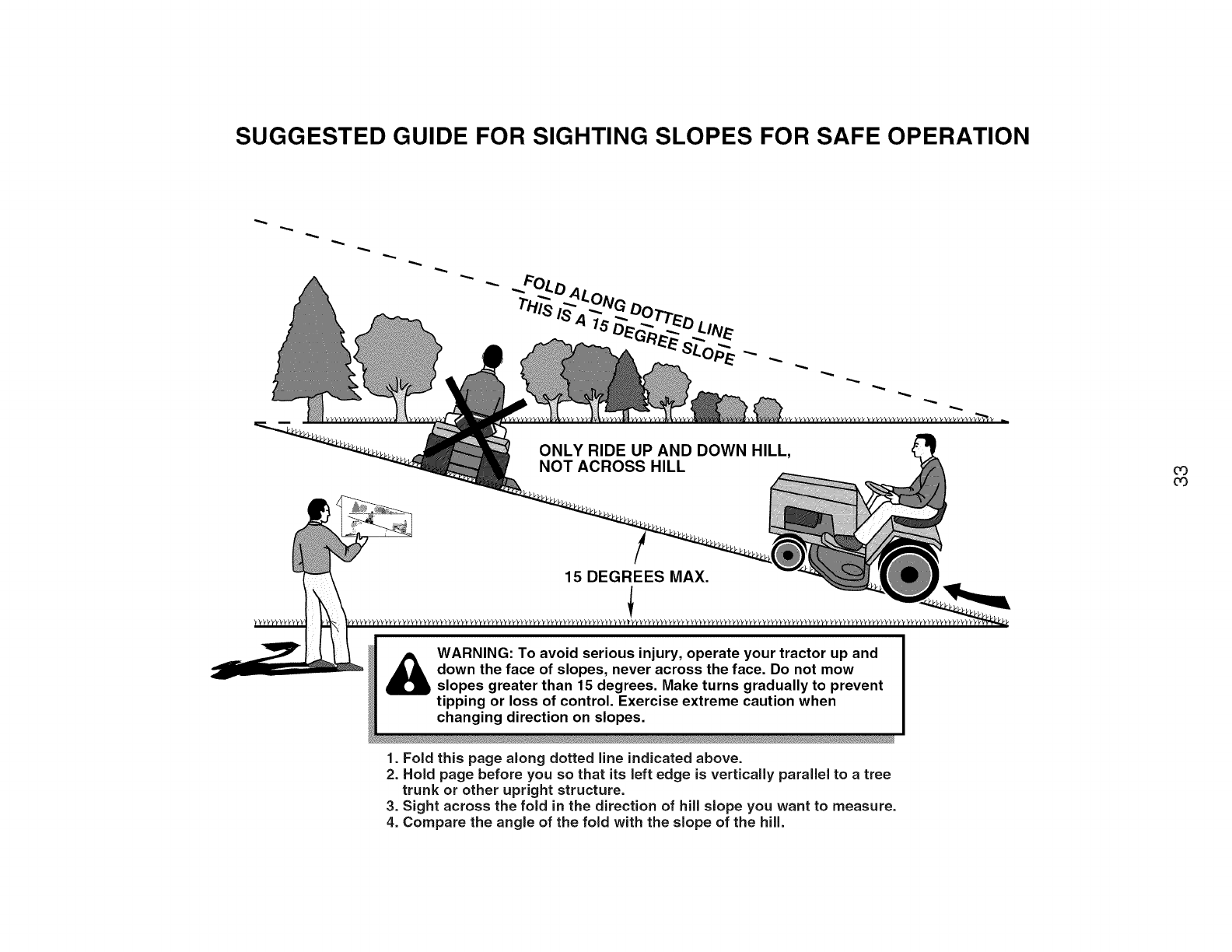 SUGGESTED GUIDE FOR SIGHTING SLOPES FOR SAFE OPERATION

FOLD ALONG DOTTED LINE
THIS IS A 15 DEGREE SLOPE

ONLY RIDE UP AND DOWN HILL, NOT ACROSS HILL

15 DEGREES MAX.

33

WARNING: To avoid serious injury, operate your tractor up and down the face of slopes, never across the face. Do not mow slopes greater than 15 degrees. Make turns gradually to prevent tipping or loss of control. Exercise extreme caution when changing direction on slopes.

1. Fold this page along dotted line indicated above.
2. Hold page before you so that its left edge is vertically parallel to a tree trunk or other upright structure.
3. Sight across the fold in the direction of hill slope you want to measure.
4. Compare the angle of the fold with the slope of the hill.