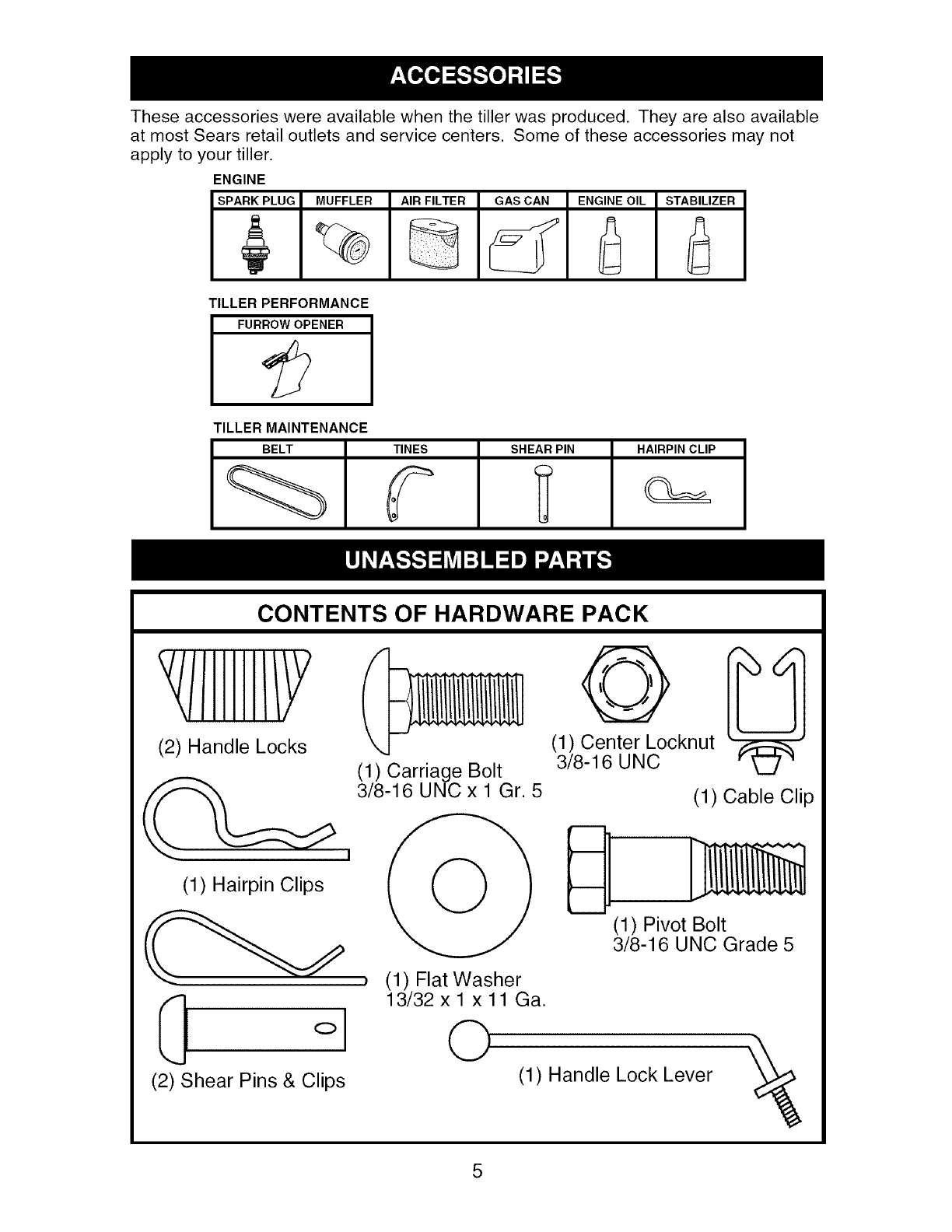 ACCESSORIES

These accessories were available when the tiller was produced. They are also available at most Sears retail outlets and service centers. Some of these accessories may not apply to your tiller.

ENGINE

| SPARK PLUG | MUFFLER | AIR FILTER | GAS CAN | ENGINE OIL | STABILIZER |
|---|---|---|---|---|---|

TILLER PERFORMANCE

| FURROW OPENER |
|---|

TILLER MAINTENANCE

| BELT | TINES | SHEAR PIN | HAIRPIN CLIP |
|---|---|---|---|

UNASSEMBLED PARTS

CONTENTS OF HARDWARE PACK

(2) Handle Locks

(1) Carriage Bolt
3/8-16 UNC x 1 Gr. 5

(1) Center Locknut
3/8-16 UNC

(1) Cable Clip

(1) Hairpin Clips

(1) Pivot Bolt
3/8-16 UNC Grade 5

(1) Flat Washer
13/32 x 1 x 11 Ga.

(2) Shear Pins & Clips

(1) Handle Lock Lever

5