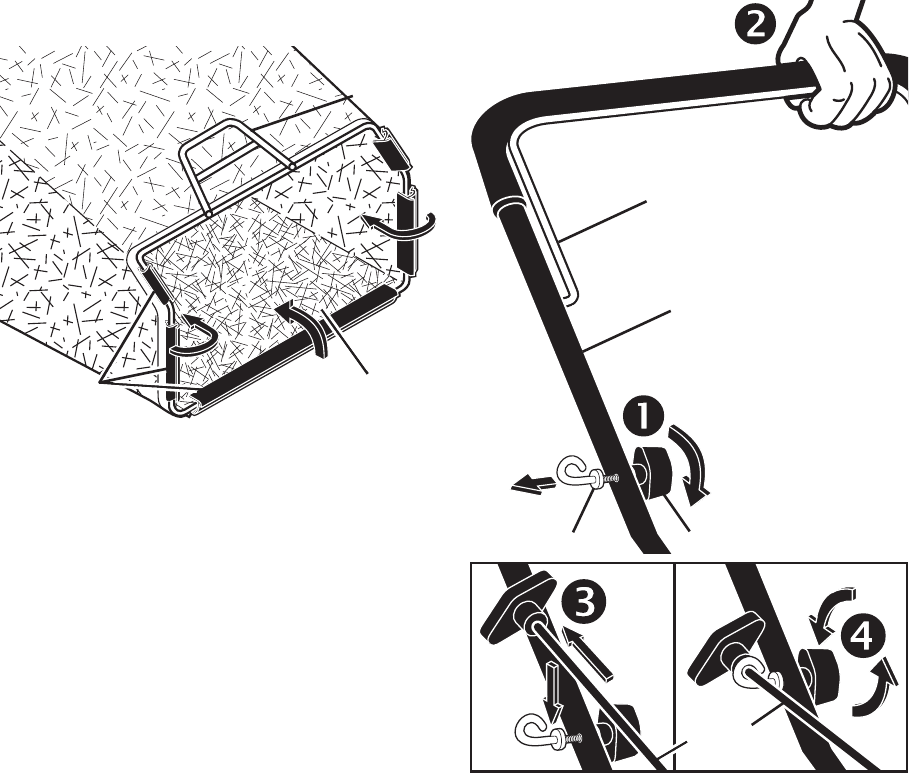 2

1

3

4