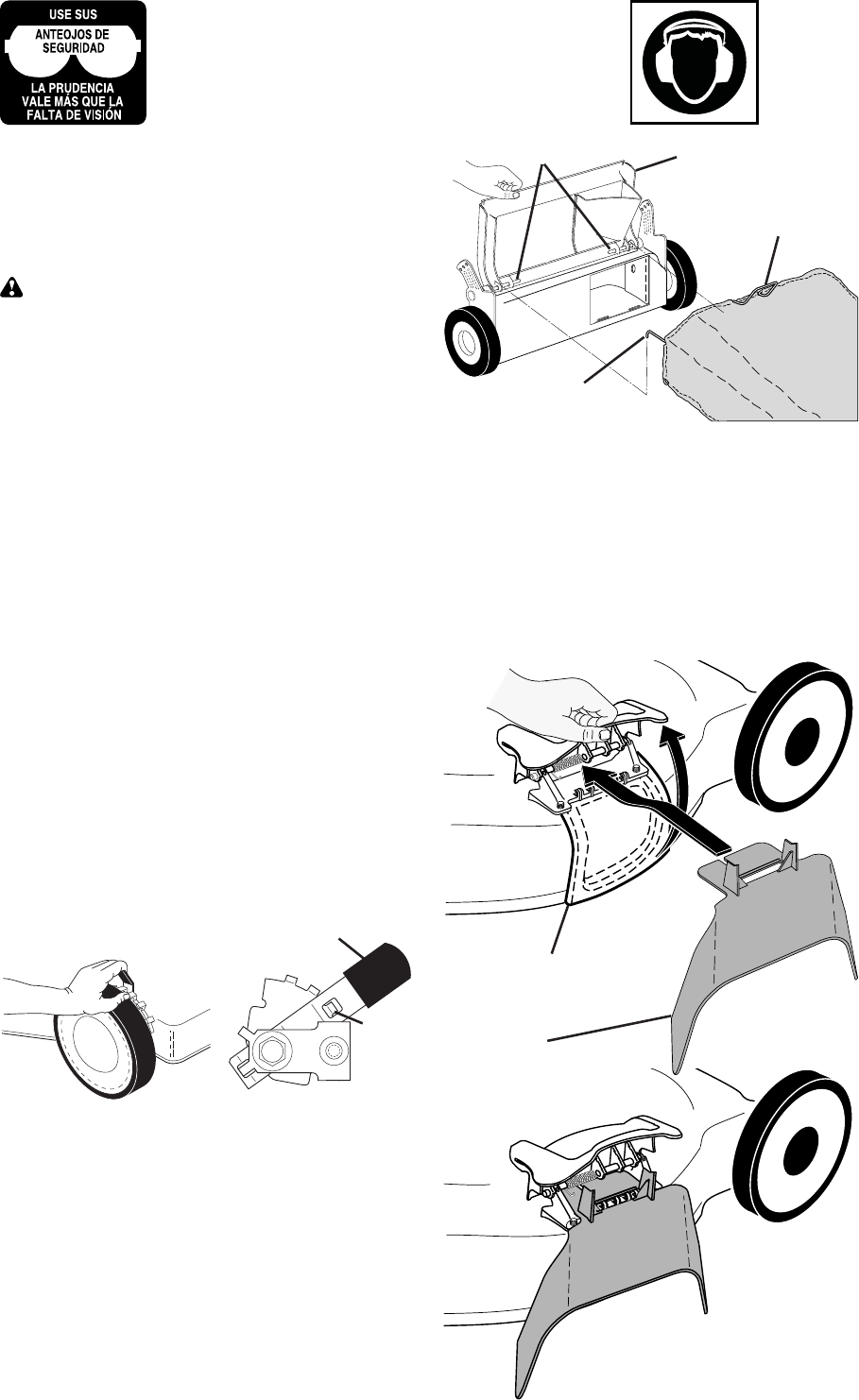 USE SUS
ANTEOJOS DE
SEGURIDAD
LA PRUDENCIA
VALE MÁS QUE LA
FALTA DE VISIÓN