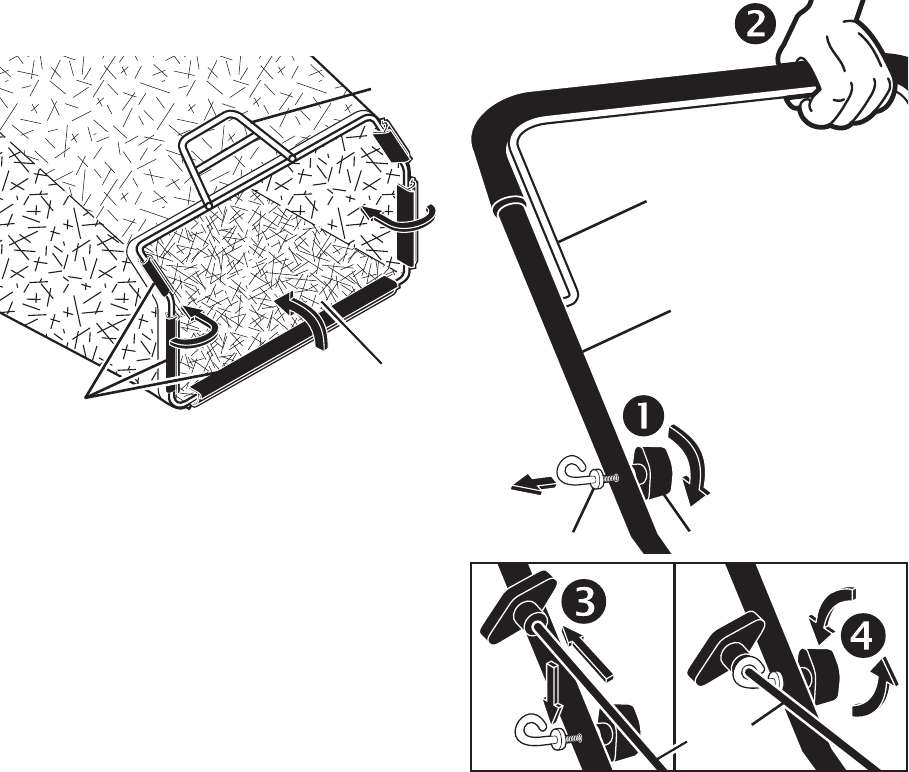 2

1

3

4