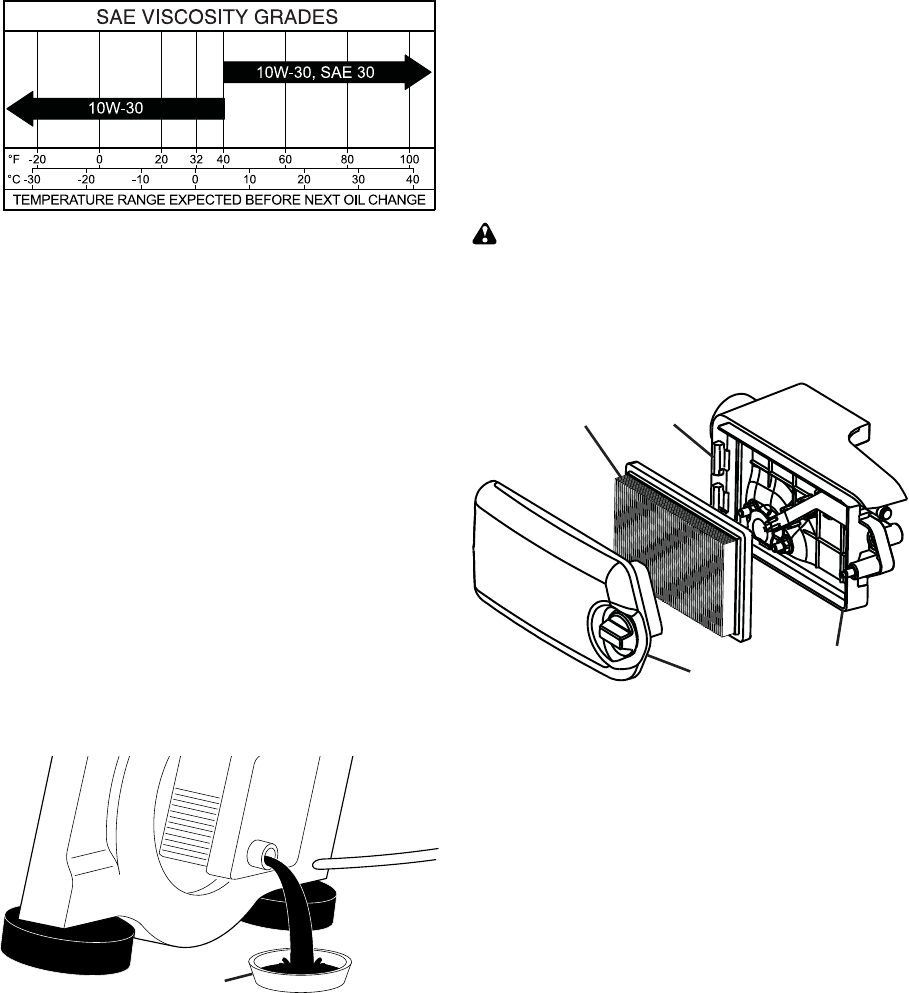 SAE VISCOSITY GRADES

10W-30, SAE 30

10W-30

°F -20 0 20 32 40 60 80 100

°C -30 -20 -10 0 10 20 30 40

TEMPERATURE RANGE EXPECTED BEFORE NEXT OIL CHANGE