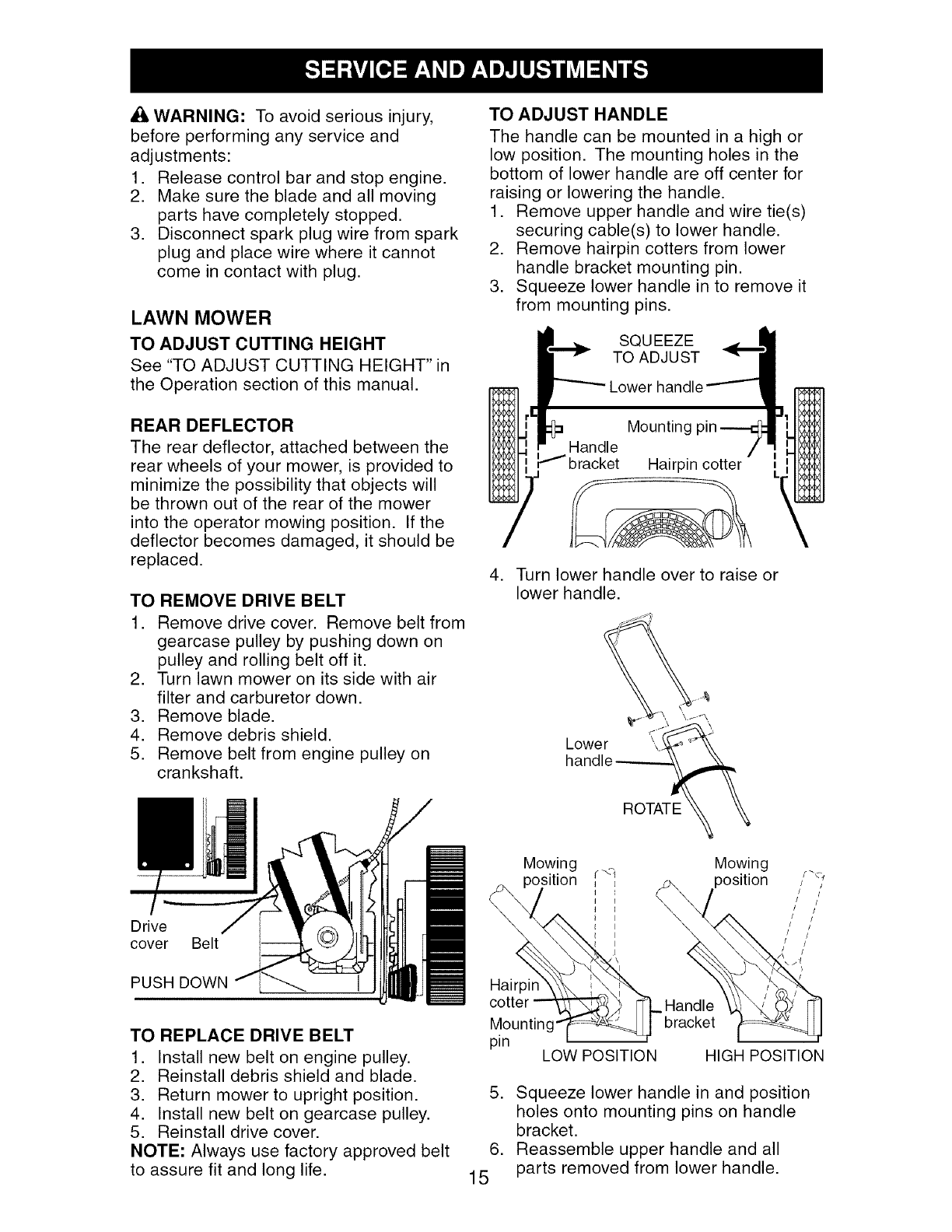 SERVICE AND ADJUSTMENTS

WARNING: To avoid serious injury, before performing any service and adjustments:
1. Release control bar and stop engine.
2. Make sure the blade and all moving parts have completely stopped.
3. Disconnect spark plug wire from spark plug and place wire where it cannot come in contact with plug.

LAWN MOWER

TO ADJUST CUTTING HEIGHT
See "TO ADJUST CUTTING HEIGHT" in the Operation section of this manual.

REAR DEFLECTOR
The rear deflector, attached between the rear wheels of your mower, is provided to minimize the possibility that objects will be thrown out of the rear of the mower into the operator mowing position. If the deflector becomes damaged, it should be replaced.

TO REMOVE DRIVE BELT
1. Remove drive cover. Remove belt from gearcase pulley by pushing down on pulley and rolling belt off it.
2. Turn lawn mower on its side with air filter and carburetor down.
3. Remove blade.
4. Remove debris shield.
5. Remove belt from engine pulley on crankshaft.

Drive cover
Belt
PUSH DOWN

TO REPLACE DRIVE BELT
1. Install new belt on engine pulley.
2. Reinstall debris shield and blade.
3. Return mower to upright position.
4. Install new belt on gearcase pulley.
5. Reinstall drive cover.
NOTE: Always use factory approved belt to assure fit and long life.

TO ADJUST HANDLE
The handle can be mounted in a high or low position. The mounting holes in the bottom of lower handle are off center for raising or lowering the handle.
1. Remove upper handle and wire tie(s) securing cable(s) to lower handle.
2. Remove hairpin cotters from lower handle bracket mounting pin.
3. Squeeze lower handle in to remove it from mounting pins.

SQUEEZE TO ADJUST
Lower handle
Mounting pin
Handle bracket
Hairpin cotter

4. Turn lower handle over to raise or lower handle.

Lower handle
ROTATE

Mowing position
Mowing position
Hairpin cotter
Mounting pin
Handle bracket
LOW POSITION
HIGH POSITION

5. Squeeze lower handle in and position holes onto mounting pins on handle bracket.
6. Reassemble upper handle and all parts removed from lower handle.

15