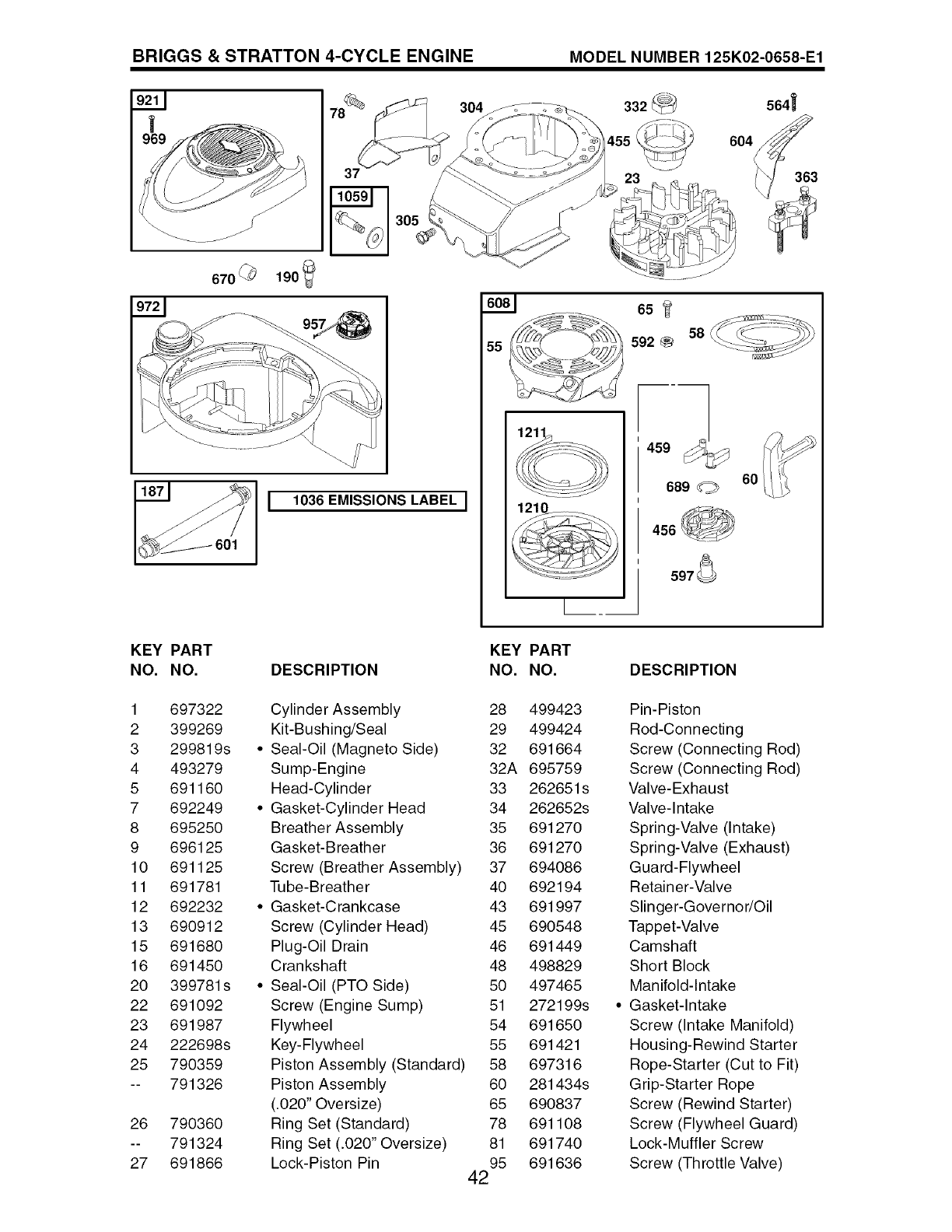 BRIGGS & STRATTON 4-CYCLE ENGINE MODEL NUMBER 125K02-0658-E1

921
969
78
304
332
564
455
604
37
23
363
1059
305
670
190
972
957
608
65
55
592
58
1211
459
689
60
1210
456
597
187
601
1036 EMISSIONS LABEL

| KEY NO. | PART NO. | DESCRIPTION |
|---|---|---|
| 1 | 697322 | Cylinder Assembly |
| 2 | 399269 | Kit-Bushing/Seal |
| 3 | 299819s | • Seal-Oil (Magneto Side) |
| 4 | 493279 | Sump-Engine |
| 5 | 691160 | Head-Cylinder |
| 7 | 692249 | • Gasket-Cylinder Head |
| 8 | 695250 | Breather Assembly |
| 9 | 696125 | Gasket-Breather |
| 10 | 691125 | Screw (Breather Assembly) |
| 11 | 691781 | Tube-Breather |
| 12 | 692232 | • Gasket-Crankcase |
| 13 | 690912 | Screw (Cylinder Head) |
| 15 | 691680 | Plug-Oil Drain |
| 16 | 691450 | Crankshaft |
| 20 | 399781s | • Seal-Oil (PTO Side) |
| 22 | 691092 | Screw (Engine Sump) |
| 23 | 691987 | Flywheel |
| 24 | 222698s | Key-Flywheel |
| 25 | 790359 | Piston Assembly (Standard) |
| -- | 791326 | Piston Assembly (.020" Oversize) |
| 26 | 790360 | Ring Set (Standard) |
| -- | 791324 | Ring Set (.020" Oversize) |
| 27 | 691866 | Lock-Piston Pin |

| KEY NO. | PART NO. | DESCRIPTION |
|---|---|---|
| 28 | 499423 | Pin-Piston |
| 29 | 499424 | Rod-Connecting |
| 32 | 691664 | Screw (Connecting Rod) |
| 32A | 695759 | Screw (Connecting Rod) |
| 33 | 262651s | Valve-Exhaust |
| 34 | 262652s | Valve-Intake |
| 35 | 691270 | Spring-Valve (Intake) |
| 36 | 691270 | Spring-Valve (Exhaust) |
| 37 | 694086 | Guard-Flywheel |
| 40 | 692194 | Retainer-Valve |
| 43 | 691997 | Slinger-Governor/Oil |
| 45 | 690548 | Tappet-Valve |
| 46 | 691449 | Camshaft |
| 48 | 498829 | Short Block |
| 50 | 497465 | Manifold-Intake |
| 51 | 272199s | • Gasket-Intake |
| 54 | 691650 | Screw (Intake Manifold) |
| 55 | 691421 | Housing-Rewind Starter |
| 58 | 697316 | Rope-Starter (Cut to Fit) |
| 60 | 281434s | Grip-Starter Rope |
| 65 | 690837 | Screw (Rewind Starter) |
| 78 | 691108 | Screw (Flywheel Guard) |
| 81 | 691740 | Lock-Muffler Screw |
| 95 | 691636 | Screw (Throttle Valve) |

42