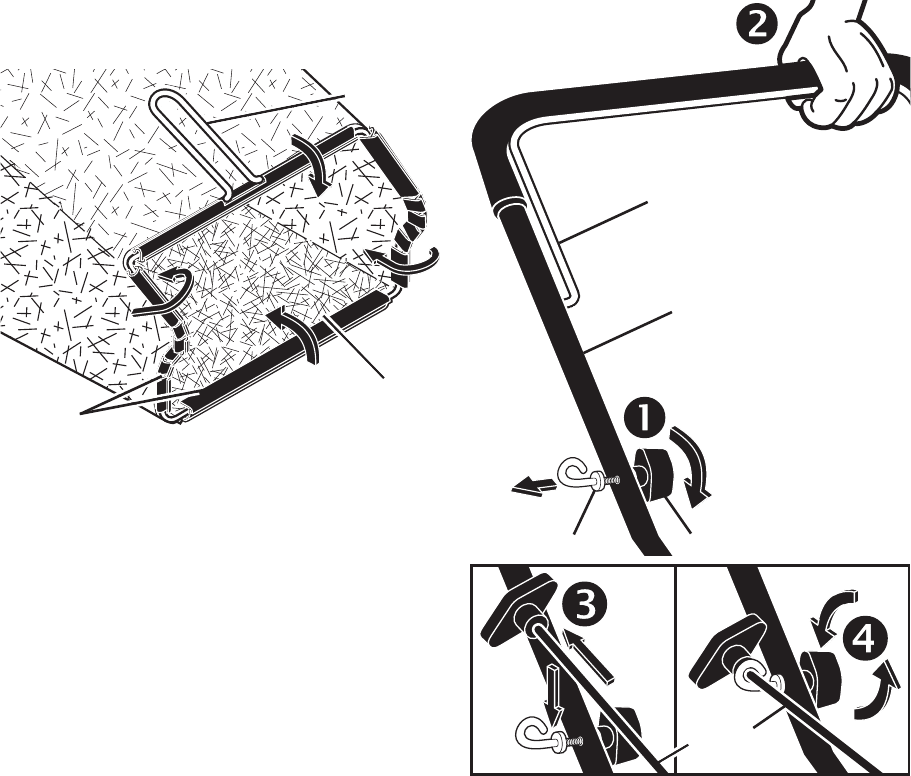 2

1

3

4