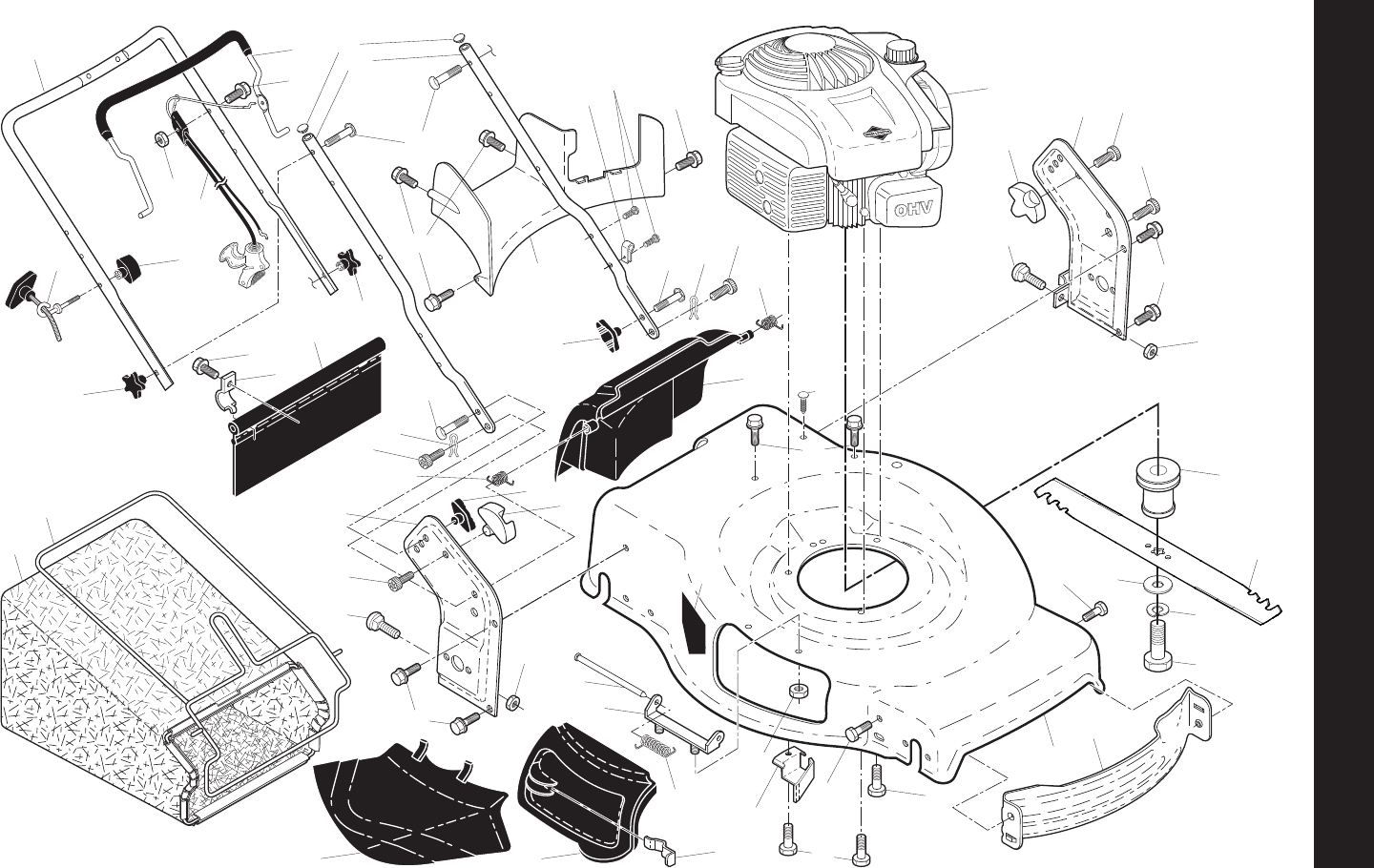 OHV