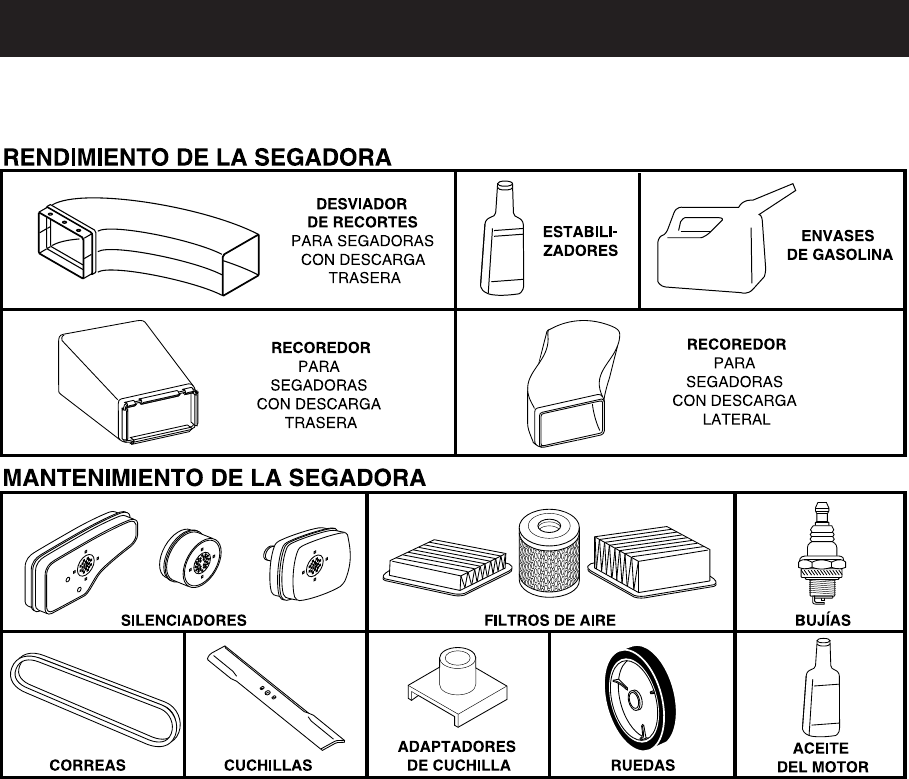 RENDIMIENTO DE LA SEGADORA

DESVIADOR DE RECORTES
PARA SEGADORAS CON DESCARGA TRASERA

ESTABILIZADORES

ENVASES DE GASOLINA

RECOREDOR
PARA SEGADORAS CON DESCARGA TRASERA

RECOREDOR
PARA SEGADORAS CON DESCARGA LATERAL

MANTENIMIENTO DE LA SEGADORA

SILENCIADORES

FILTROS DE AIRE

BUJÍAS

CORREAS

CUCHILLAS

ADAPTADORES DE CUCHILLA

RUEDAS

ACEITE DEL MOTOR