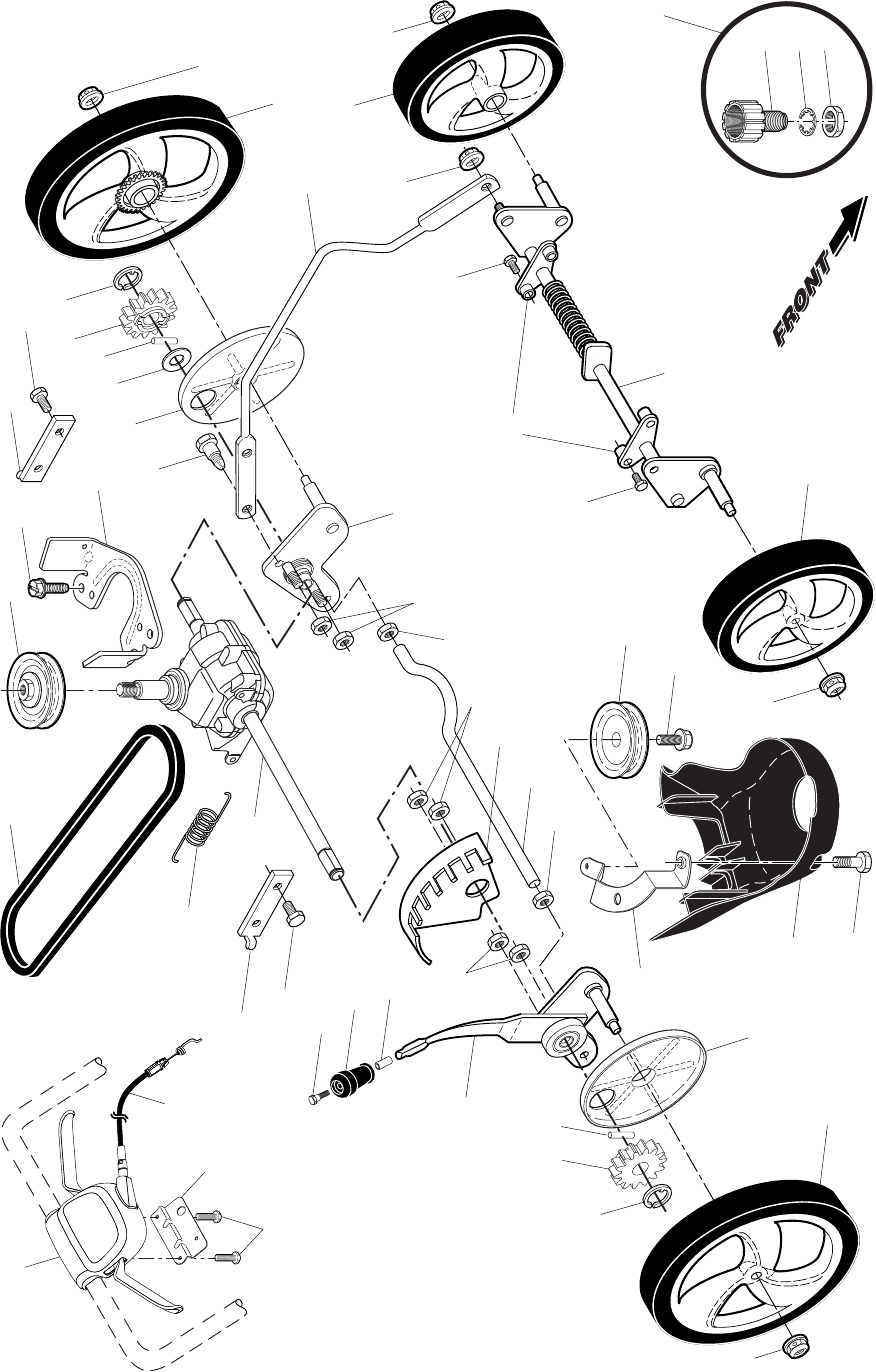 FRONT