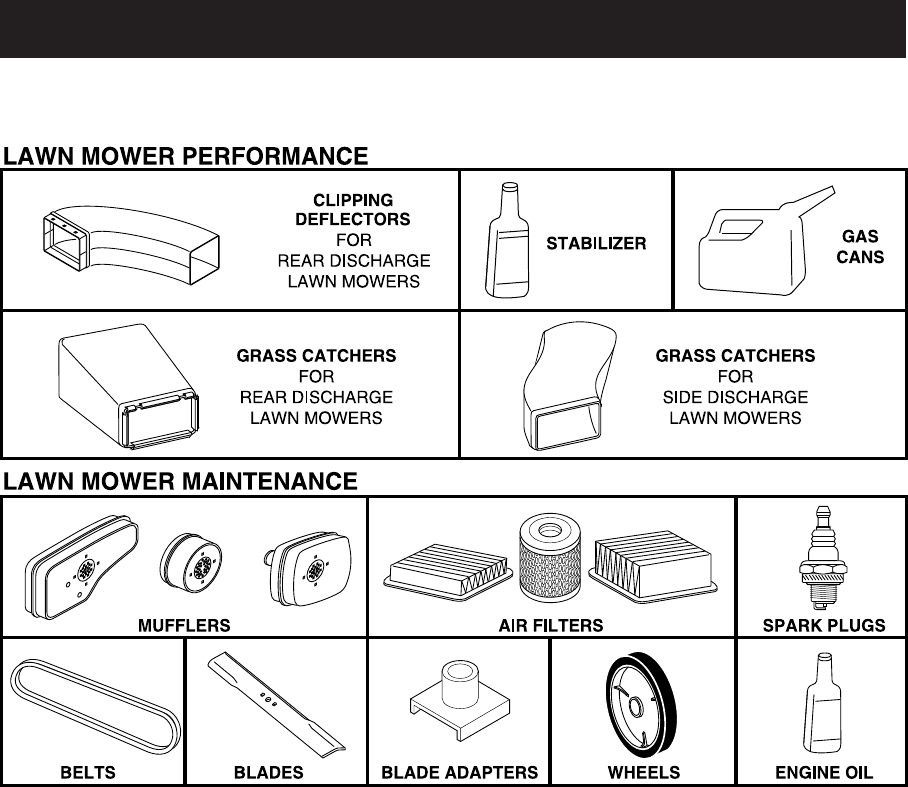 LAWN MOWER PERFORMANCE

CLIPPING DEFLECTORS FOR REAR DISCHARGE LAWN MOWERS

STABILIZER

GAS CANS

GRASS CATCHERS FOR REAR DISCHARGE LAWN MOWERS

GRASS CATCHERS FOR SIDE DISCHARGE LAWN MOWERS

LAWN MOWER MAINTENANCE

MUFFLERS

AIR FILTERS

SPARK PLUGS

BELTS

BLADES

BLADE ADAPTERS

WHEELS

ENGINE OIL