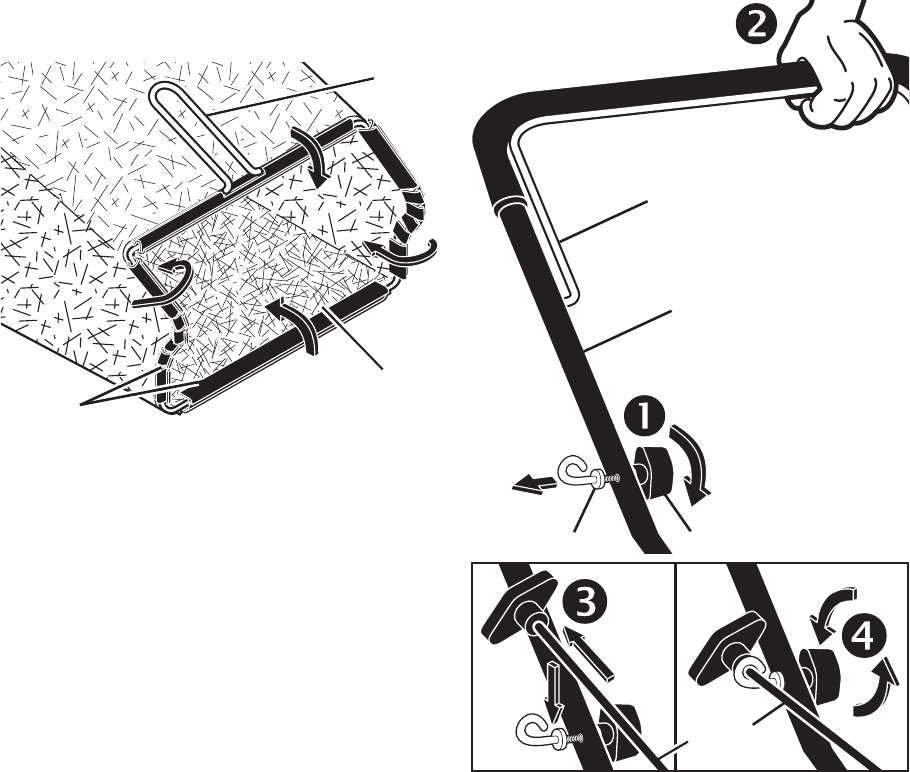 2

1

3

4