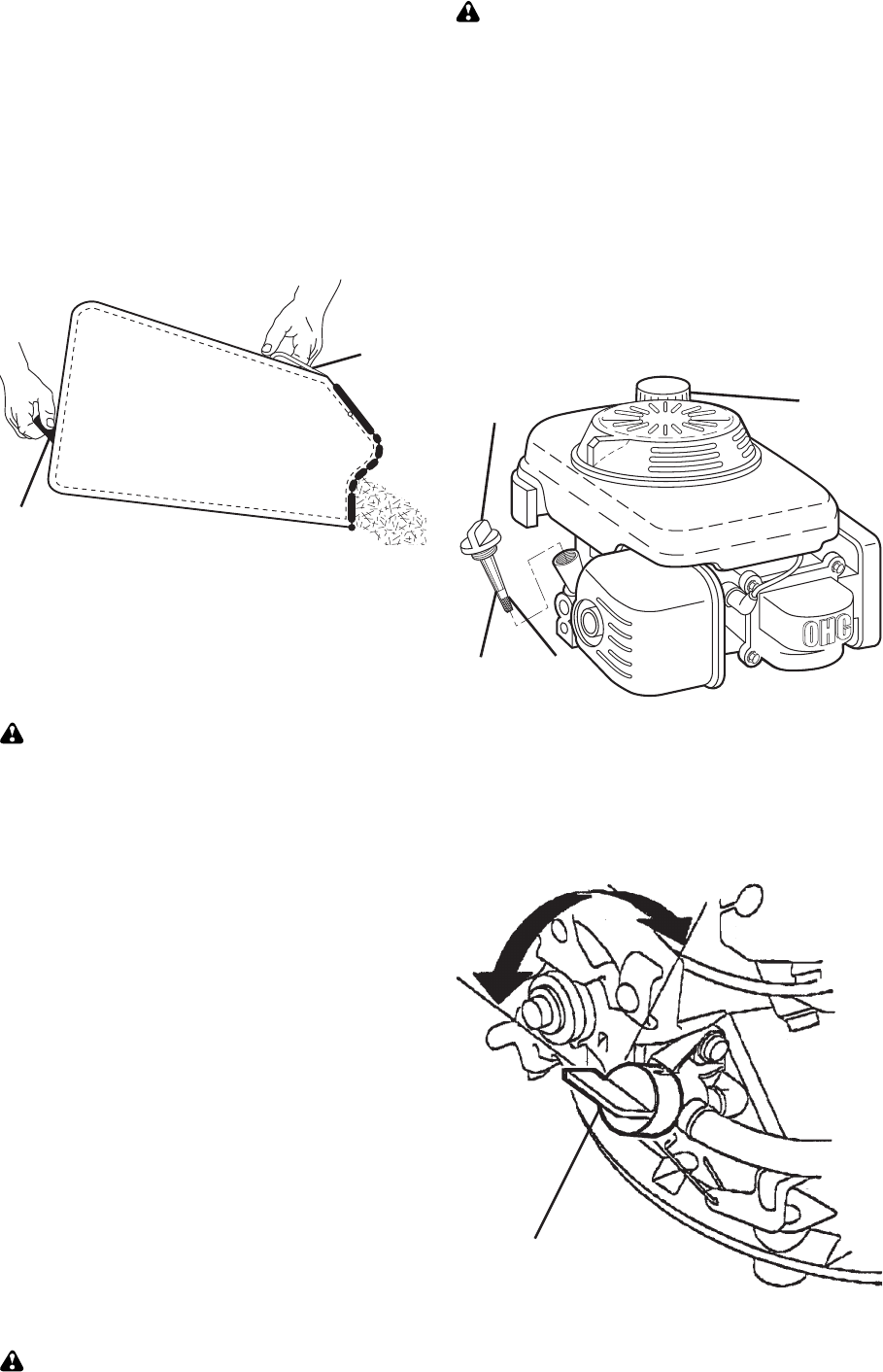 OHC