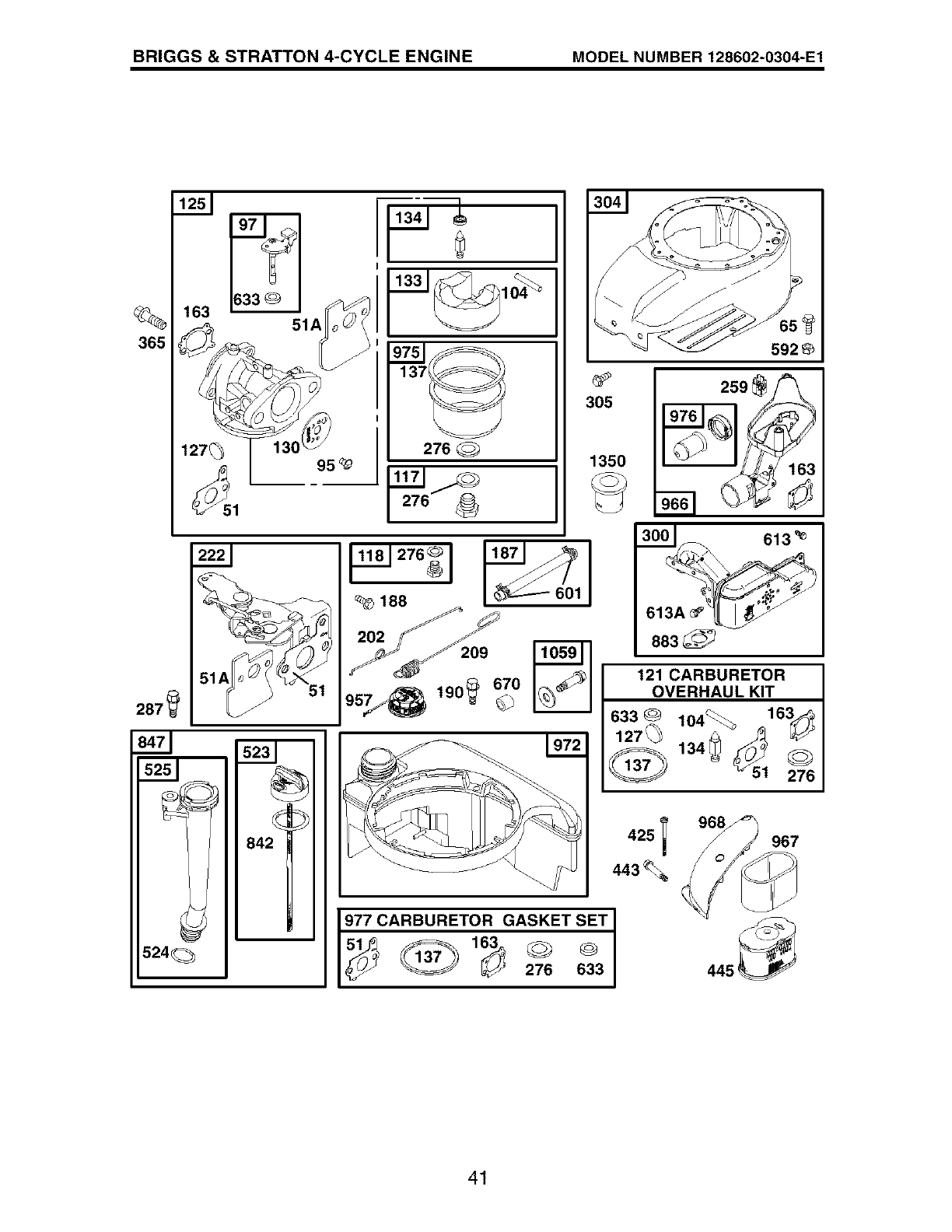 BRIGGS & STRATTON 4-CYCLE ENGINE MODEL NUMBER 128602-0304-E1

125
97
633
163
365
51A
127
130
95
51
134
133
104
975
137
276
117
276
304
65
592
305
1350
259
976
163
966
222
51A
51
287
118 276
188
202
209
957
190
670
187
601
1059
300
613
613A
883
121 CARBURETOR OVERHAUL KIT
633
127
137
104
134
163
51
276
847
525
524
523
842
972
977 CARBURETOR GASKET SET
51
137
163
276
633
425
443
968
967
445

41