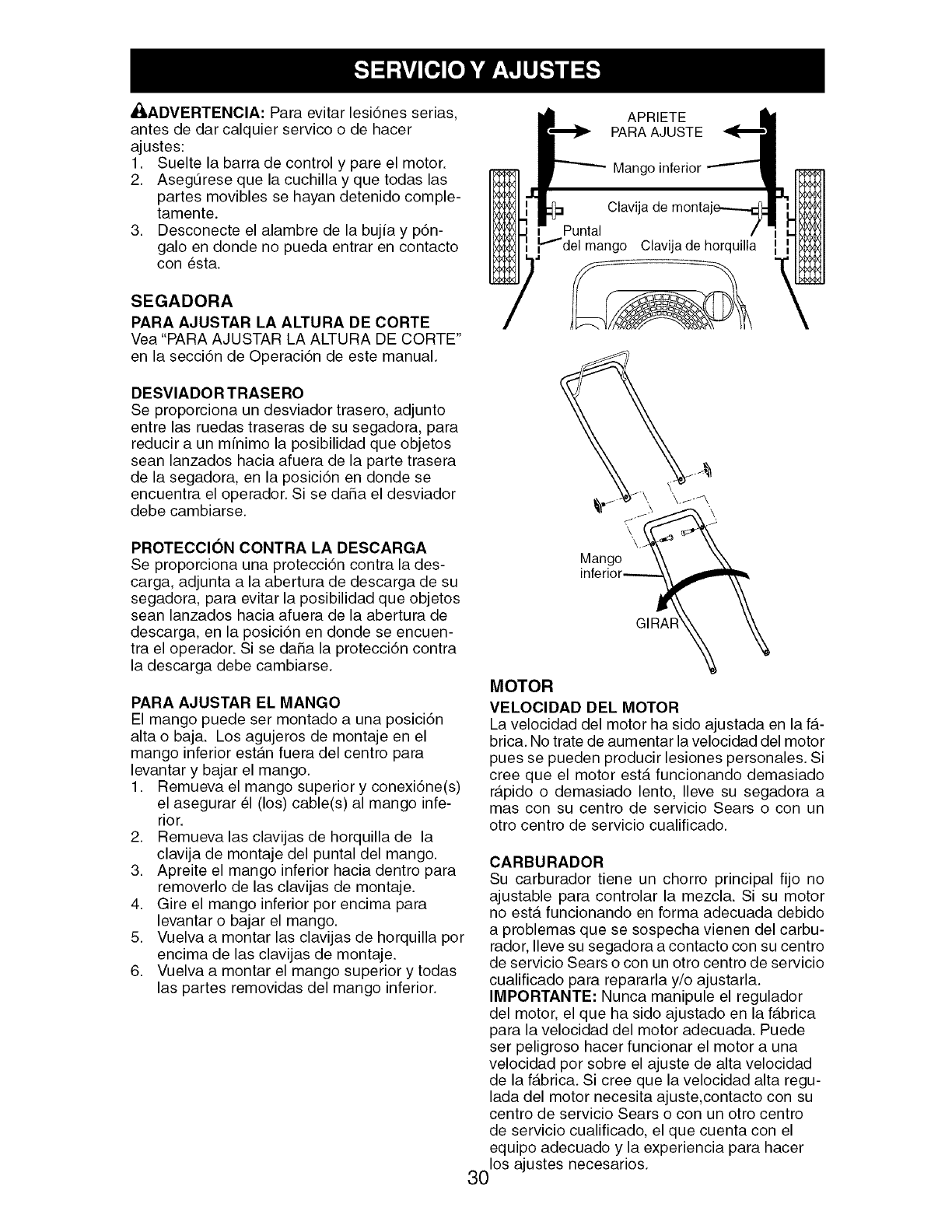 SERVICIO Y AJUSTES

ADVERTENCIA: Para evitar lesiónes serias, antes de dar calquier servico o de hacer ajustes:
1. Suelte la barra de control y pare el motor.
2. Asegúrese que la cuchilla y que todas las partes movibles se hayan detenido completamente.
3. Desconecte el alambre de la bujía y póngalo en donde no pueda entrar en contacto con ésta.

SEGADORA

PARA AJUSTAR LA ALTURA DE CORTE
Vea "PARA AJUSTAR LA ALTURA DE CORTE" en la sección de Operación de este manual.

DESVIADOR TRASERO
Se proporciona un desviador trasero, adjunto entre las ruedas traseras de su segadora, para reducir a un mínimo la posibilidad que objetos sean lanzados hacia afuera de la parte trasera de la segadora, en la posición en donde se encuentra el operador. Si se daña el desviador debe cambiarse.

PROTECCIÓN CONTRA LA DESCARGA
Se proporciona una protección contra la descarga, adjunta a la abertura de descarga de su segadora, para evitar la posibilidad que objetos sean lanzados hacia afuera de la abertura de descarga, en la posición en donde se encuentra el operador. Si se daña la protección contra la descarga debe cambiarse.

PARA AJUSTAR EL MANGO
El mango puede ser montado a una posición alta o baja. Los agujeros de montaje en el mango inferior están fuera del centro para levantar y bajar el mango.
1. Remueva el mango superior y conexióne(s) el asegurar él (los) cable(s) al mango inferior.
2. Remueva las clavijas de horquilla de la clavija de montaje del puntal del mango.
3. Apreite el mango inferior hacia dentro para removerlo de las clavijas de montaje.
4. Gire el mango inferior por encima para levantar o bajar el mango.
5. Vuelva a montar las clavijas de horquilla por encima de las clavijas de montaje.
6. Vuelva a montar el mango superior y todas las partes removidas del mango inferior.

APRIETE PARA AJUSTE
Mango inferior
Clavija de montaje
Puntal del mango
Clavija de horquilla

Mango inferior
GIRAR

MOTOR

VELOCIDAD DEL MOTOR
La velocidad del motor ha sido ajustada en la fábrica. No trate de aumentar la velocidad del motor pues se pueden producir lesiones personales. Si cree que el motor está funcionando demasiado rápido o demasiado lento, lleve su segadora a mas con su centro de servicio Sears o con un otro centro de servicio cualificado.

CARBURADOR
Su carburador tiene un chorro principal fijo no ajustable para controlar la mezcla. Si su motor no está funcionando en forma adecuada debido a problemas que se sospecha vienen del carburador, lleve su segadora a contacto con su centro de servicio Sears o con un otro centro de servicio cualificado para repararla y/o ajustarla.
IMPORTANTE: Nunca manipule el regulador del motor, el que ha sido ajustado en la fábrica para la velocidad del motor adecuada. Puede ser peligroso hacer funcionar el motor a una velocidad por sobre el ajuste de alta velocidad de la fábrica. Si cree que la velocidad alta regulada del motor necesita ajuste,contacto con su centro de servicio Sears o con un otro centro de servicio cualificado, el que cuenta con el equipo adecuado y la experiencia para hacer los ajustes necesarios.

30