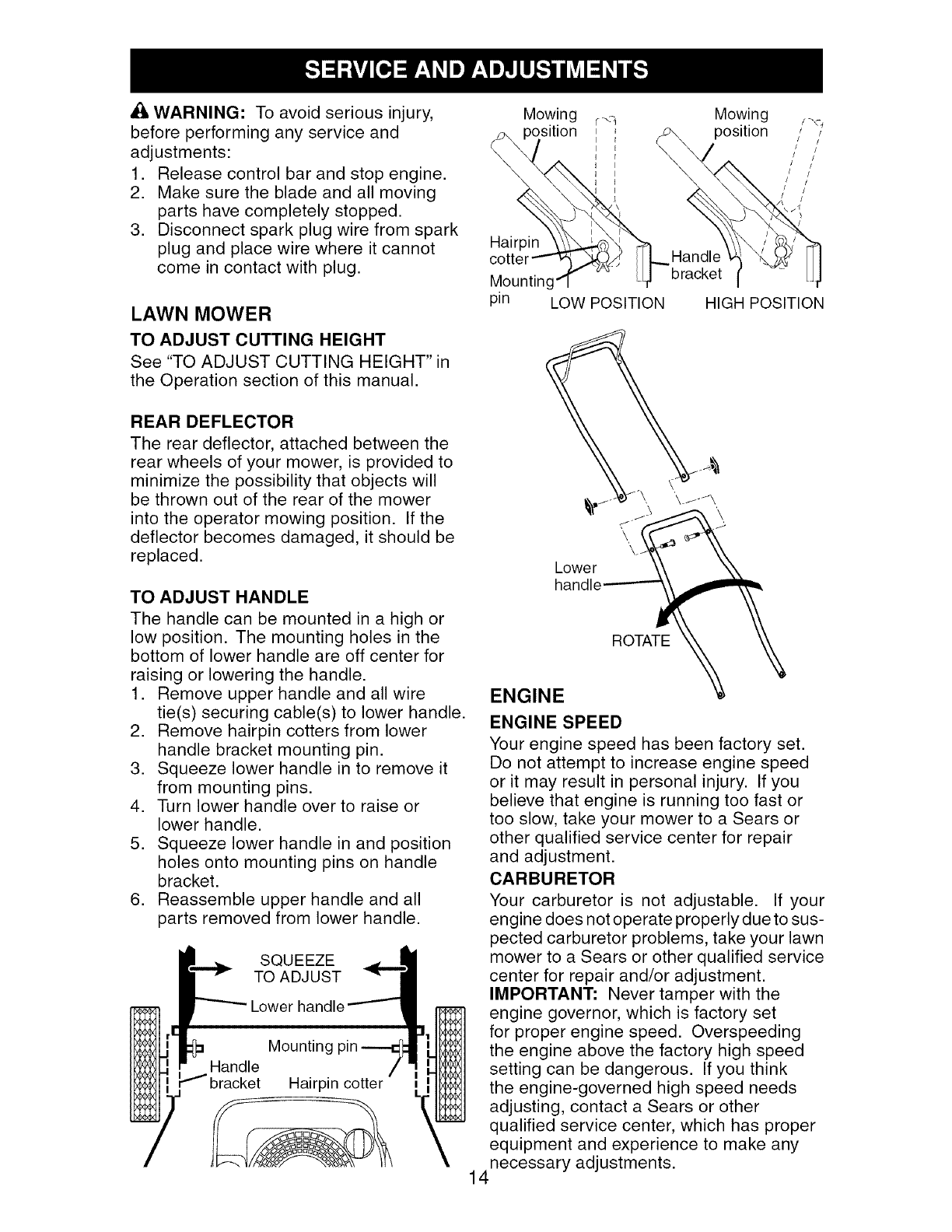 SERVICE AND ADJUSTMENTS

WARNING: To avoid serious injury, before performing any service and adjustments:
1. Release control bar and stop engine.
2. Make sure the blade and all moving parts have completely stopped.
3. Disconnect spark plug wire from spark plug and place wire where it cannot come in contact with plug.

LAWN MOWER

TO ADJUST CUTTING HEIGHT
See "TO ADJUST CUTTING HEIGHT" in the Operation section of this manual.

REAR DEFLECTOR
The rear deflector, attached between the rear wheels of your mower, is provided to minimize the possibility that objects will be thrown out of the rear of the mower into the operator mowing position. If the deflector becomes damaged, it should be replaced.

TO ADJUST HANDLE
The handle can be mounted in a high or low position. The mounting holes in the bottom of lower handle are off center for raising or lowering the handle.
1. Remove upper handle and all wire tie(s) securing cable(s) to lower handle.
2. Remove hairpin cotters from lower handle bracket mounting pin.
3. Squeeze lower handle in to remove it from mounting pins.
4. Turn lower handle over to raise or lower handle.
5. Squeeze lower handle in and position holes onto mounting pins on handle bracket.
6. Reassemble upper handle and all parts removed from lower handle.

SQUEEZE TO ADJUST
Lower handle
Mounting pin
Handle bracket
Hairpin cotter

Mowing position
Mowing position
Hairpin cotter
Mounting pin
Handle bracket
LOW POSITION
HIGH POSITION

Lower handle
ROTATE

ENGINE

ENGINE SPEED
Your engine speed has been factory set. Do not attempt to increase engine speed or it may result in personal injury. If you believe that engine is running too fast or too slow, take your mower to a Sears or other qualified service center for repair and adjustment.

CARBURETOR
Your carburetor is not adjustable. If your engine does not operate properly due to suspected carburetor problems, take your lawn mower to a Sears or other qualified service center for repair and/or adjustment.
IMPORTANT: Never tamper with the engine governor, which is factory set for proper engine speed. Overspeeding the engine above the factory high speed setting can be dangerous. If you think the engine-governed high speed needs adjusting, contact a Sears or other qualified service center, which has proper equipment and experience to make any necessary adjustments.

14