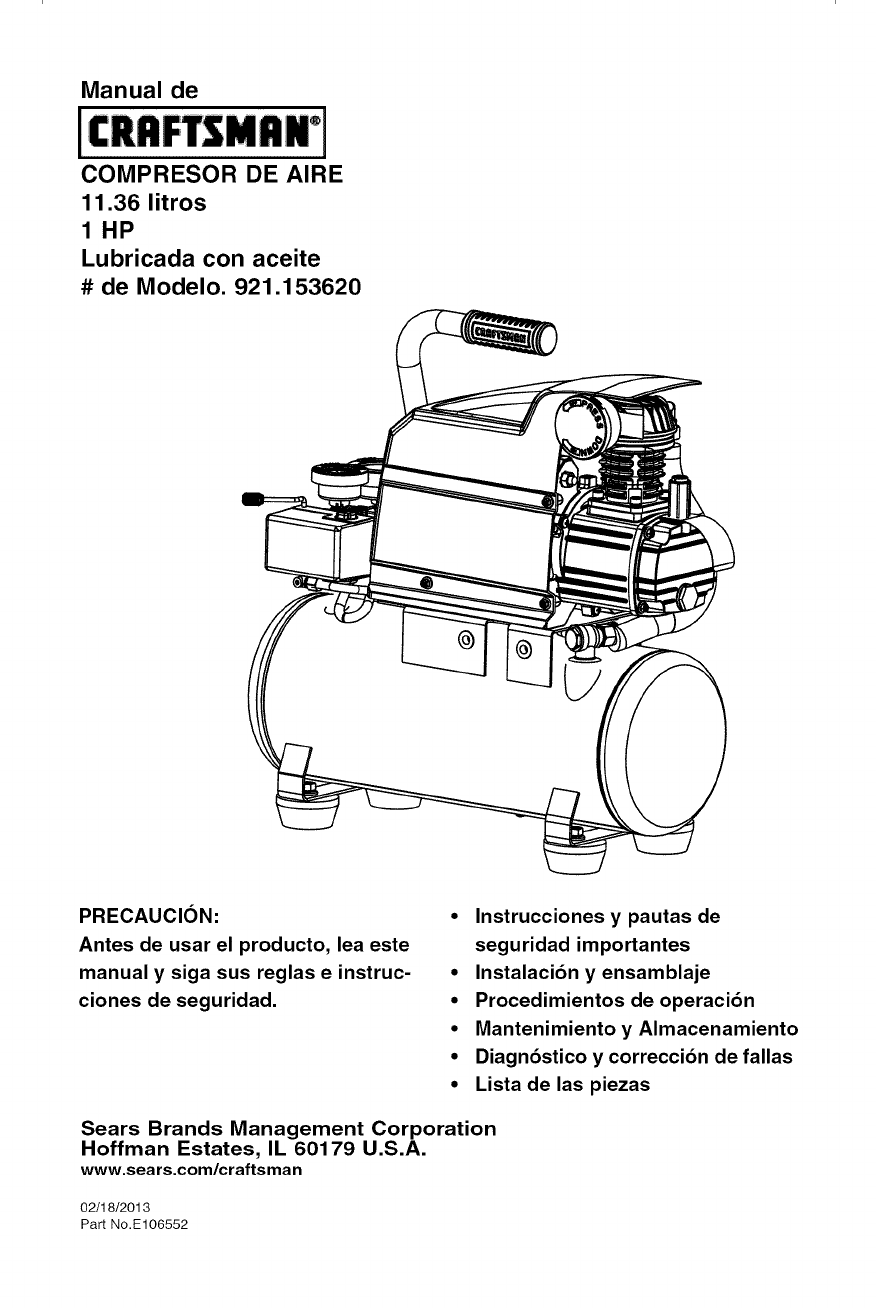 Manual de

CRAFTSMAN®

COMPRESOR DE AIRE
11.36 litros
1 HP
Lubricada con aceite
# de Modelo. 921.153620

CRAFTSMAN

PRECAUCIÓN:
Antes de usar el producto, lea este manual y siga sus reglas e instrucciones de seguridad.

• Instrucciones y pautas de seguridad importantes
• Instalación y ensamblaje
• Procedimientos de operación
• Mantenimiento y Almacenamiento
• Diagnóstico y corrección de fallas
• Lista de las piezas

Sears Brands Management Corporation
Hoffman Estates, IL 60179 U.S.A.
www.sears.com/craftsman

02/18/2013
Part No.E106552