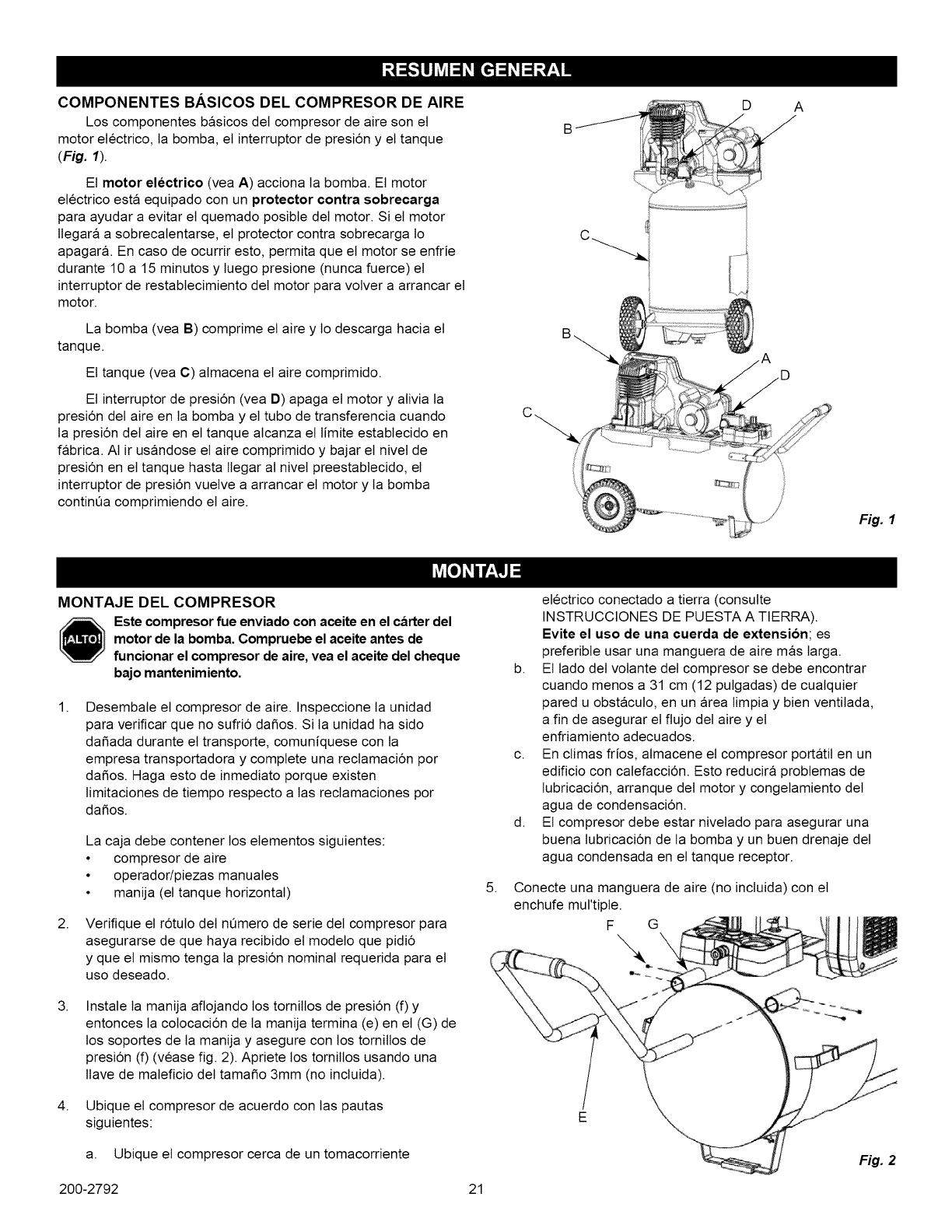 RESUMEN GENERAL

COMPONENTES BÁSICOS DEL COMPRESOR DE AIRE

Los componentes básicos del compresor de aire son el motor eléctrico, la bomba, el interruptor de presión y el tanque (Fig. 1).

El motor eléctrico (vea A) acciona la bomba. El motor eléctrico está equipado con un protector contra sobrecarga para ayudar a evitar el quemado posible del motor. Si el motor llegará a sobrecalentarse, el protector contra sobrecarga lo apagará. En caso de ocurrir esto, permita que el motor se enfríe durante 10 a 15 minutos y luego presione (nunca fuerce) el interruptor de restablecimiento del motor para volver a arrancar el motor.

La bomba (vea B) comprime el aire y lo descarga hacia el tanque.

El tanque (vea C) almacena el aire comprimido.

El interruptor de presión (vea D) apaga el motor y alivia la presión del aire en la bomba y el tubo de transferencia cuando la presión del aire en el tanque alcanza el límite establecido en fábrica. Al ir usándose el aire comprimido y bajar el nivel de presión en el tanque hasta llegar al nivel preestablecido, el interruptor de presión vuelve a arrancar el motor y la bomba continúa comprimiendo el aire.

B D A
C
B A D
C

Fig. 1

MONTAJE

MONTAJE DEL COMPRESOR

¡ALTO!

Este compresor fue enviado con aceite en el cárter del motor de la bomba. Compruebe el aceite antes de funcionar el compresor de aire, vea el aceite del cheque bajo mantenimiento.

1. Desembale el compresor de aire. Inspeccione la unidad para verificar que no sufrió daños. Si la unidad ha sido dañada durante el transporte, comuníquese con la empresa transportadora y complete una reclamación por daños. Haga esto de inmediato porque existen limitaciones de tiempo respecto a las reclamaciones por daños.

La caja debe contener los elementos siguientes:
• compresor de aire
• operador/piezas manuales
• manija (el tanque horizontal)

2. Verifique el rótulo del número de serie del compresor para asegurarse de que haya recibido el modelo que pidió y que el mismo tenga la presión nominal requerida para el uso deseado.

3. Instale la manija aflojando los tornillos de presión (f) y entonces la colocación de la manija termina (e) en el (G) de los soportes de la manija y asegure con los tornillos de presión (f) (véase fig. 2). Apriete los tornillos usando una llave de maleficio del tamaño 3mm (no incluida).

4. Ubique el compresor de acuerdo con las pautas siguientes:

a. Ubique el compresor cerca de un tomacorriente eléctrico conectado a tierra (consulte INSTRUCCIONES DE PUESTA A TIERRA). Evite el uso de una cuerda de extensión; es preferible usar una manguera de aire más larga.

b. El lado del volante del compresor se debe encontrar cuando menos a 31 cm (12 pulgadas) de cualquier pared u obstáculo, en un área limpia y bien ventilada, a fin de asegurar el flujo del aire y el enfriamiento adecuados.

c. En climas fríos, almacene el compresor portátil en un edificio con calefacción. Esto reducirá problemas de lubricación, arranque del motor y congelamiento del agua de condensación.

d. El compresor debe estar nivelado para asegurar una buena lubricación de la bomba y un buen drenaje del agua condensada en el tanque receptor.

5. Conecte una manguera de aire (no incluida) con el enchufe mul'tiple.

F G
E

Fig. 2

200-2792 21