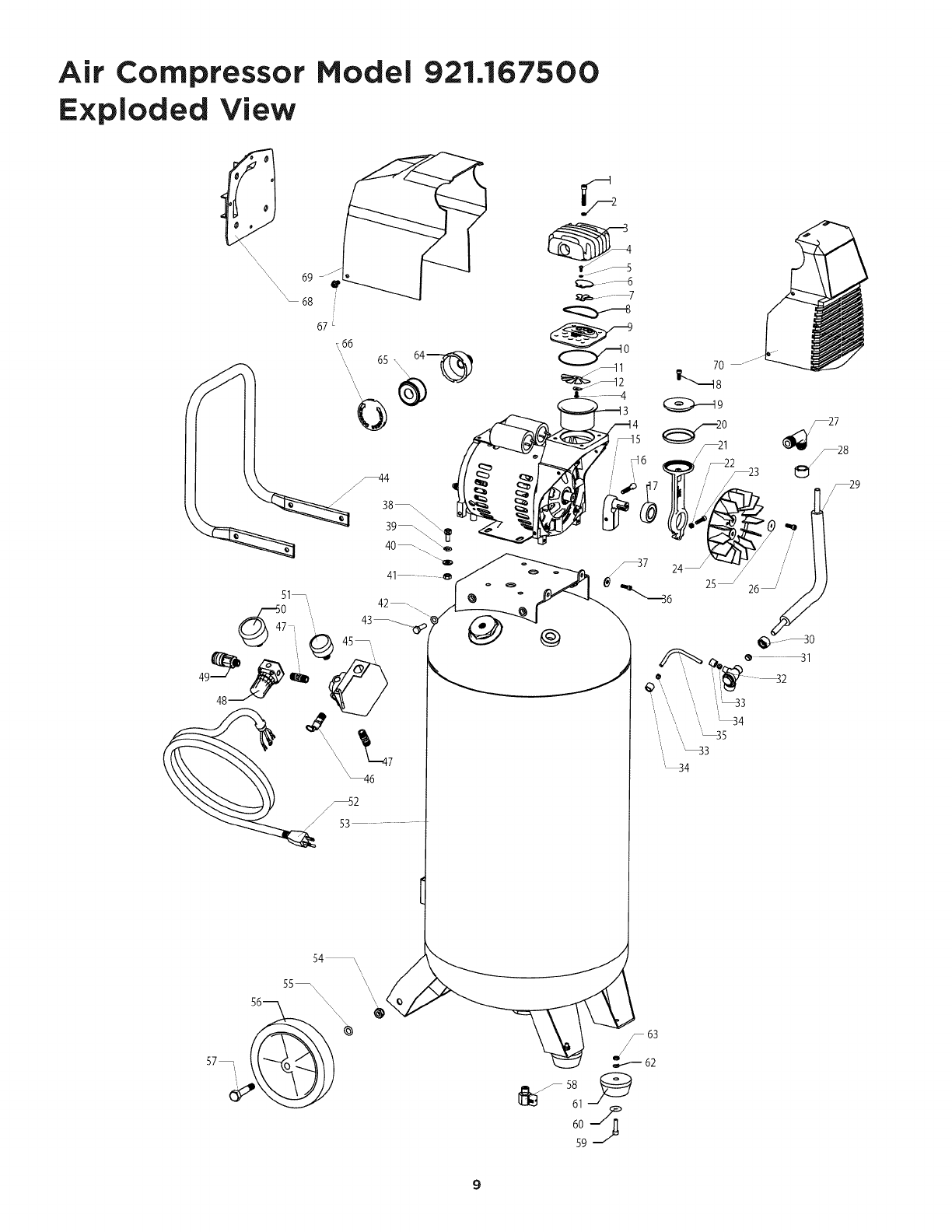 Air Compressor Model 921.167500
Exploded View

1
2
3
4
5
6
7
8
9
10
11
12
4
13
14
15
16
17
18
19
20
21
22
23
24
25
26
27
28
29
30
31
32
33
34
35
33
34
36
37
38
39
40
41
42
43
44
45
46
47
47
48
49
50
51
52
53
54
55
56
57
58
59
60
61
62
63
64
65
66
67
68
69
70

9