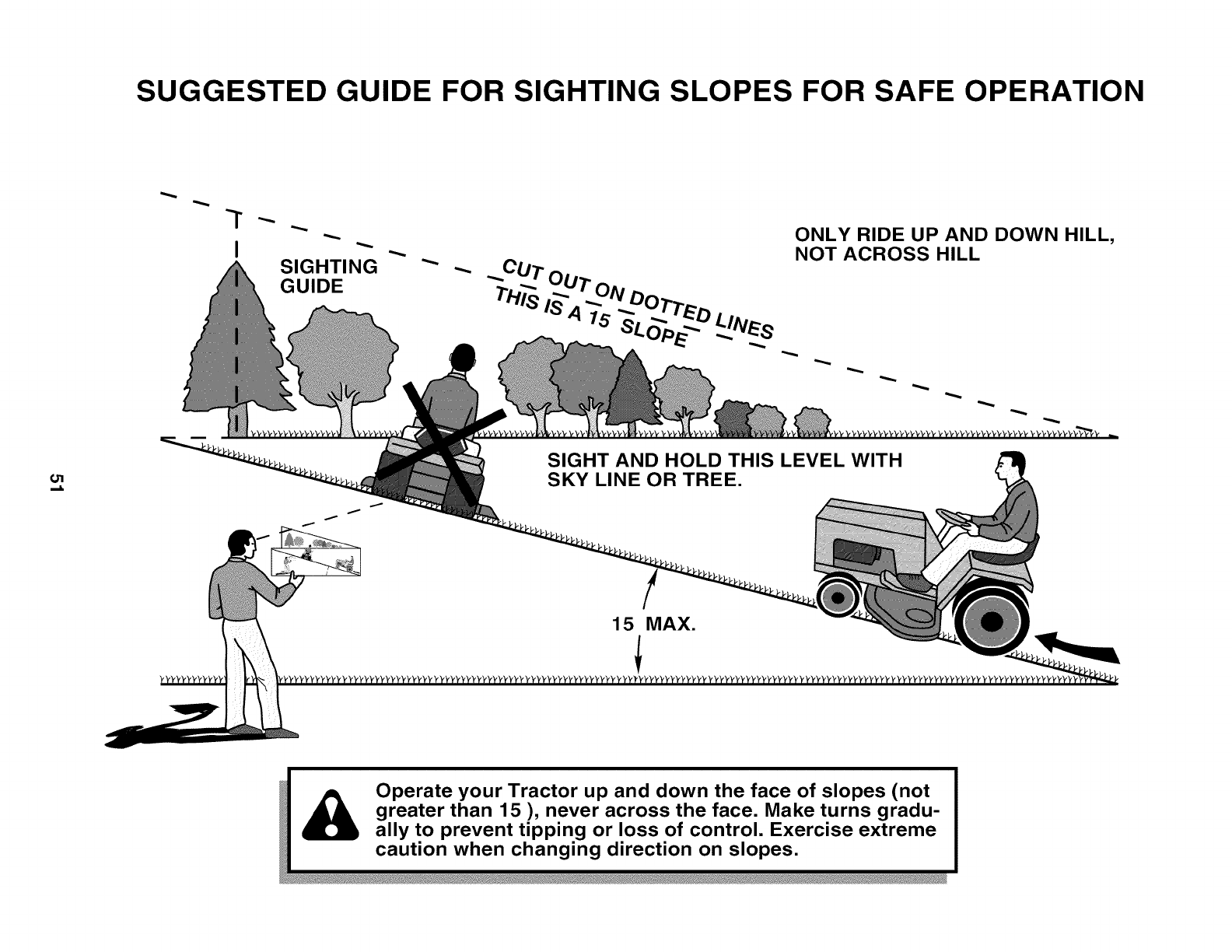 SUGGESTED GUIDE FOR SIGHTING SLOPES FOR SAFE OPERATION

SIGHTING GUIDE

CUT OUT ON DOTTED LINES

THIS IS A 15 SLOPE

ONLY RIDE UP AND DOWN HILL, NOT ACROSS HILL

SIGHT AND HOLD THIS LEVEL WITH SKY LINE OR TREE.

15 MAX.

51

Operate your Tractor up and down the face of slopes (not greater than 15 ), never across the face. Make turns gradually to prevent tipping or loss of control. Exercise extreme caution when changing direction on slopes.