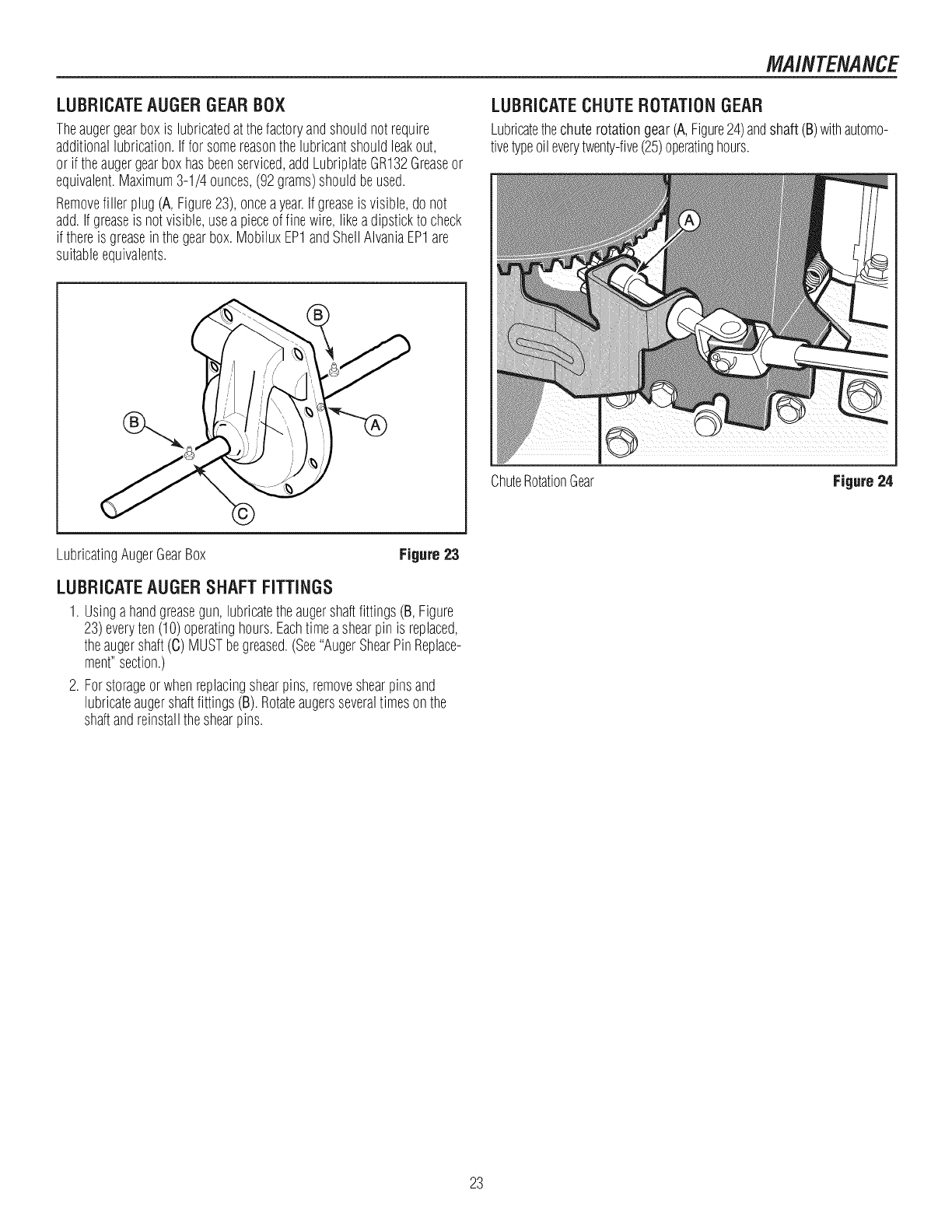 MAINTENANCE

LUBRICATE AUGER GEAR BOX

The auger gear box is lubricated at the factory and should not require additional lubrication. If for some reason the lubricant should leak out, or if the auger gear box has been serviced, add Lubriplate GR132 Grease or equivalent. Maximum 3-1/4 ounces, (92 grams) should be used.

Remove filler plug (A, Figure 23), once a year. If grease is visible, do not add. If grease is not visible, use a piece of fine wire, like a dipstick to check if there is grease in the gear box. Mobilux EP1 and Shell Alvania EP1 are suitable equivalents.

B
B
A
C

Lubricating Auger Gear Box Figure 23

LUBRICATE AUGER SHAFT FITTINGS

1. Using a hand grease gun, lubricate the auger shaft fittings (B, Figure 23) every ten (10) operating hours. Each time a shear pin is replaced, the auger shaft (C) MUST be greased. (See "Auger Shear Pin Replacement" section.)

2. For storage or when replacing shear pins, remove shear pins and lubricate auger shaft fittings (B). Rotate augers several times on the shaft and reinstall the shear pins.

LUBRICATE CHUTE ROTATION GEAR

Lubricate the chute rotation gear (A, Figure 24) and shaft (B) with automotive type oil every twenty-five (25) operating hours.

A

Chute Rotation Gear Figure 24

23