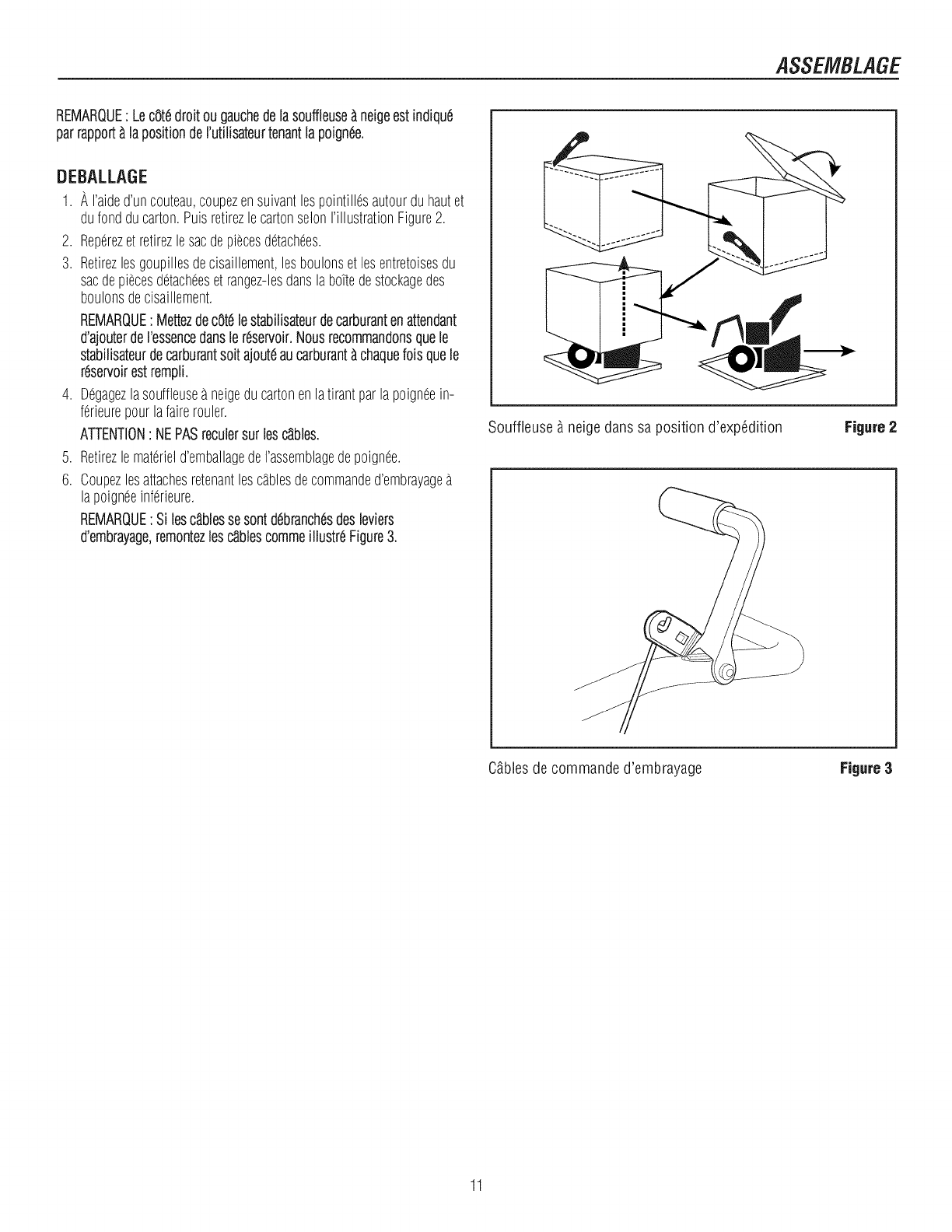 ASSEMBLAGE

REMARQUE : Le côté droit ou gauche de la souffleuse à neige est indiqué par rapport à la position de l'utilisateur tenant la poignée.

DEBALLAGE

1. À l'aide d'un couteau, coupez en suivant les pointillés autour du haut et du fond du carton. Puis retirez le carton selon l'illustration Figure 2.
2. Repérez et retirez le sac de pièces détachées.
3. Retirez les goupilles de cisaillement, les boulons et les entretoises du sac de pièces détachées et rangez-les dans la boîte de stockage des boulons de cisaillement.

REMARQUE : Mettez de côté le stabilisateur de carburant en attendant d'ajouter de l'essence dans le réservoir. Nous recommandons que le stabilisateur de carburant soit ajouté au carburant à chaque fois que le réservoir est rempli.

4. Dégagez la souffleuse à neige du carton en la tirant par la poignée inférieure pour la faire rouler.

ATTENTION : NE PAS reculer sur les câbles.

5. Retirez le matériel d'emballage de l'assemblage de poignée.
6. Coupez les attaches retenant les câbles de commande d'embrayage à la poignée inférieure.

REMARQUE : Si les câbles se sont débranchés des leviers d'embrayage, remontez les câbles comme illustré Figure 3.

Souffleuse à neige dans sa position d'expédition Figure 2

Câbles de commande d'embrayage Figure 3

11