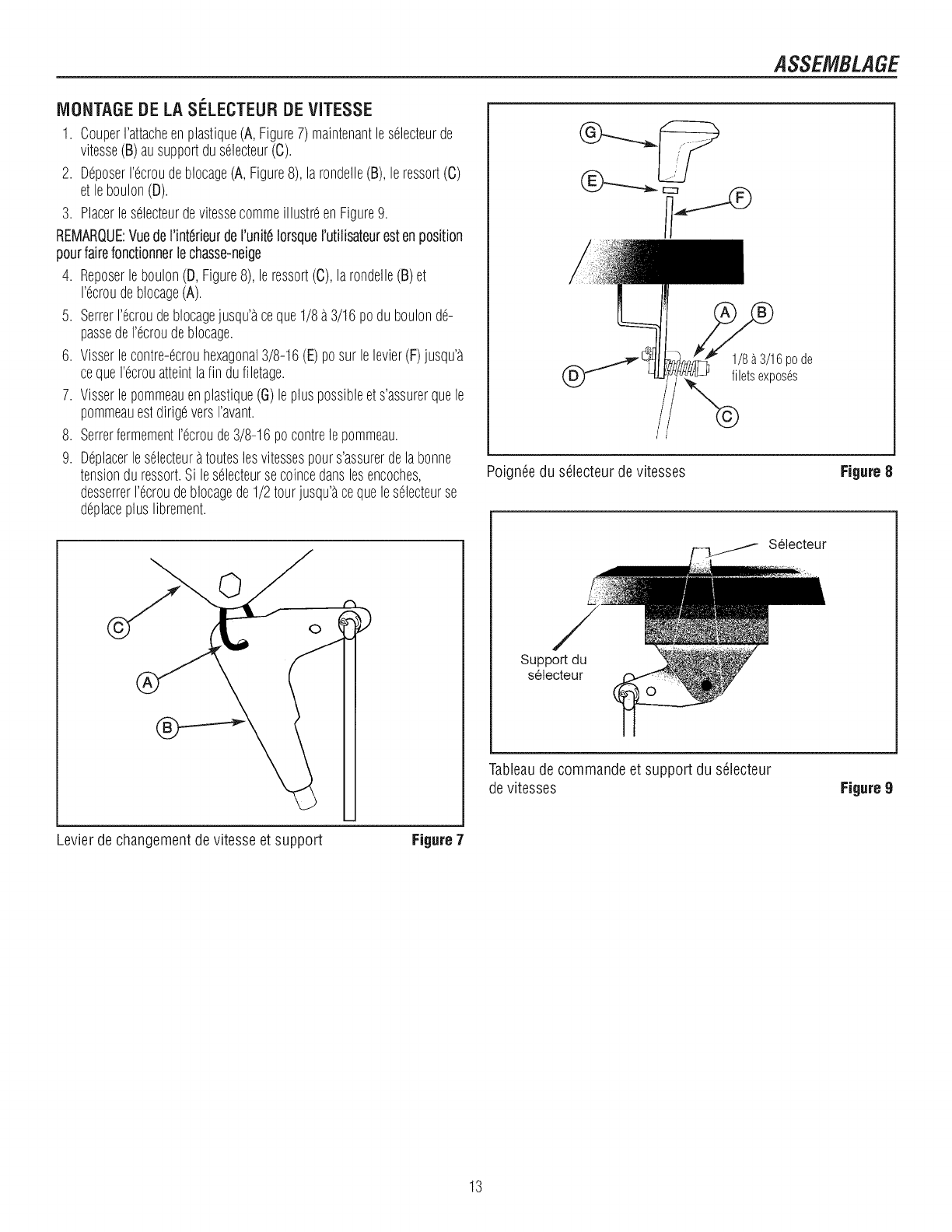 ASSEMBLAGE

MONTAGE DE LA SÉLECTEUR DE VITESSE

1. Couper l'attache en plastique (A, Figure 7) maintenant le sélecteur de vitesse (B) au support du sélecteur (C).

2. Déposer l'écrou de blocage (A, Figure 8), la rondelle (B), le ressort (C) et le boulon (D).

3. Placer le sélecteur de vitesse comme illustré en Figure 9.

REMARQUE: Vue de l'intérieur de l'unité lorsque l'utilisateur est en position pour faire fonctionner le chasse-neige

4. Reposer le boulon (D, Figure 8), le ressort (C), la rondelle (B) et l'écrou de blocage (A).

5. Serrer l'écrou de blocage jusqu'à ce que 1/8 à 3/16 po du boulon dépasse de l'écrou de blocage.

6. Visser le contre-écrou hexagonal 3/8-16 (E) po sur le levier (F) jusqu'à ce que l'écrou atteint la fin du filetage.

7. Visser le pommeau en plastique (G) le plus possible et s'assurer que le pommeau est dirigé vers l'avant.

8. Serrer fermement l'écrou de 3/8-16 po contre le pommeau.

9. Déplacer le sélecteur à toutes les vitesses pour s'assurer de la bonne tension du ressort. Si le sélecteur se coince dans les encoches, desserrer l'écrou de blocage de 1/2 tour jusqu'à ce que le sélecteur se déplace plus librement.

C
A
B

Levier de changement de vitesse et support Figure 7

G
E
F
A
B
D
1/8 à 3/16 po de filets exposés
C

Poignée du sélecteur de vitesses Figure 8

Sélecteur
Support du sélecteur

Tableau de commande et support du sélecteur de vitesses Figure 9

13