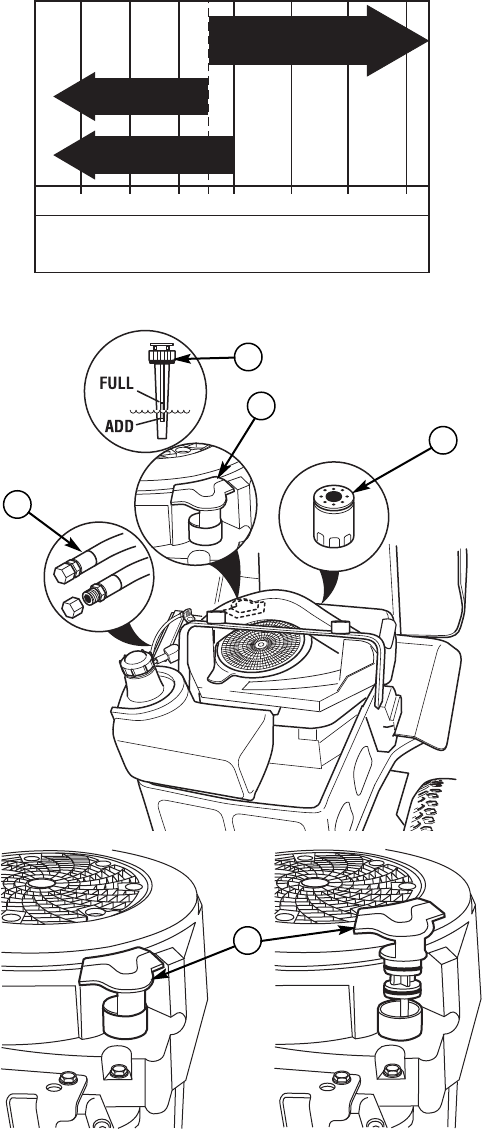 FULL
ADD