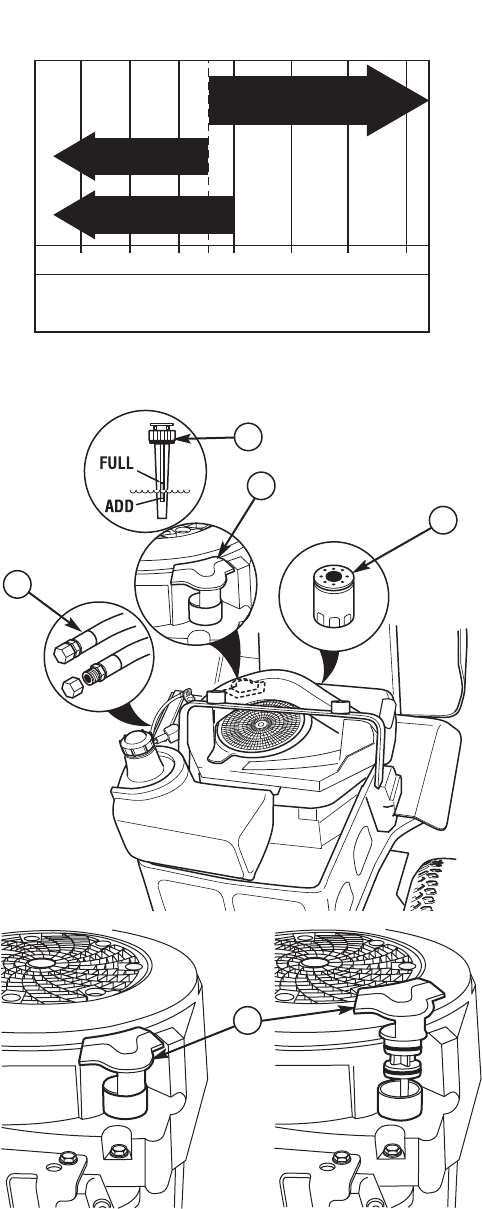 FULL
ADD