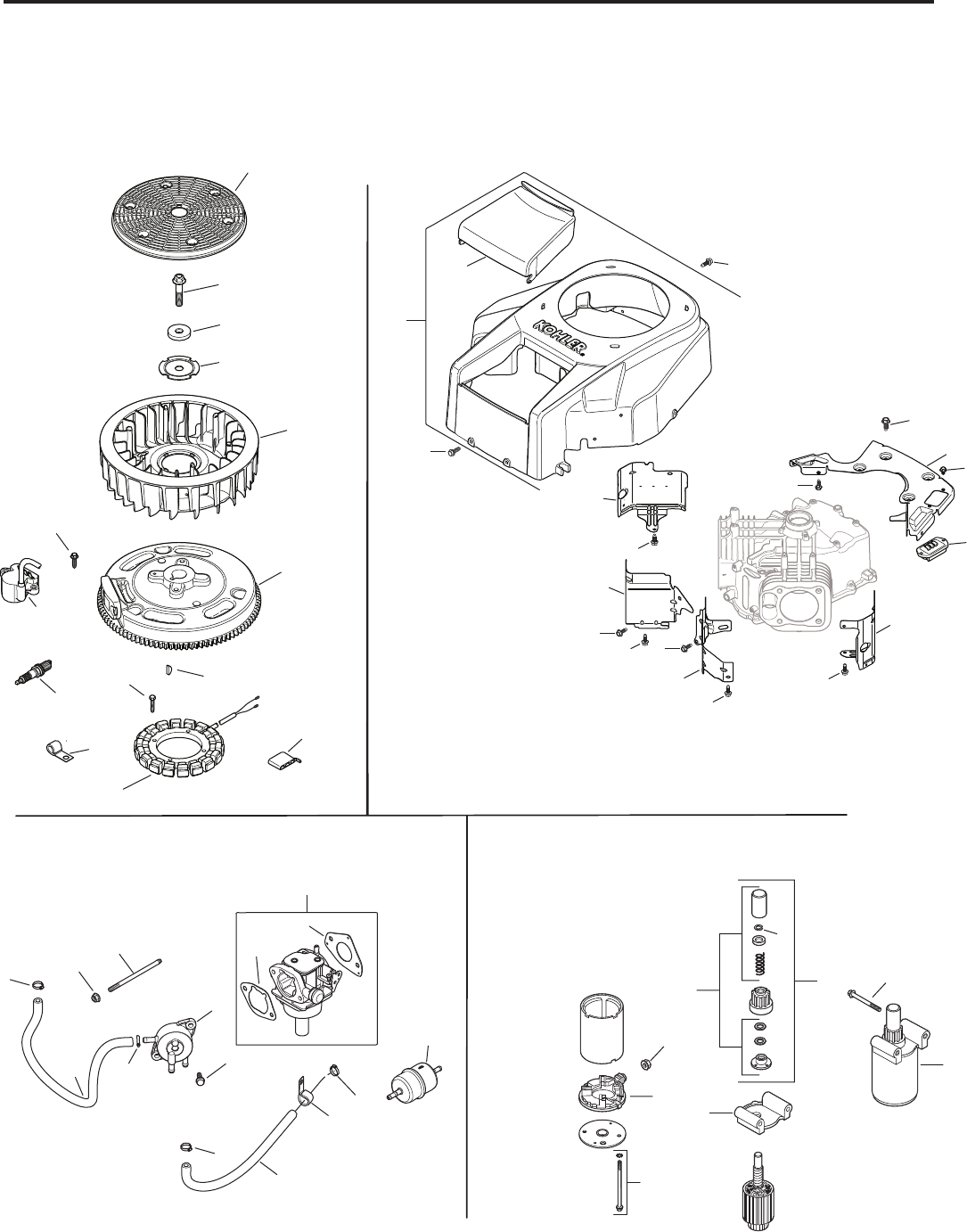 KOHLER