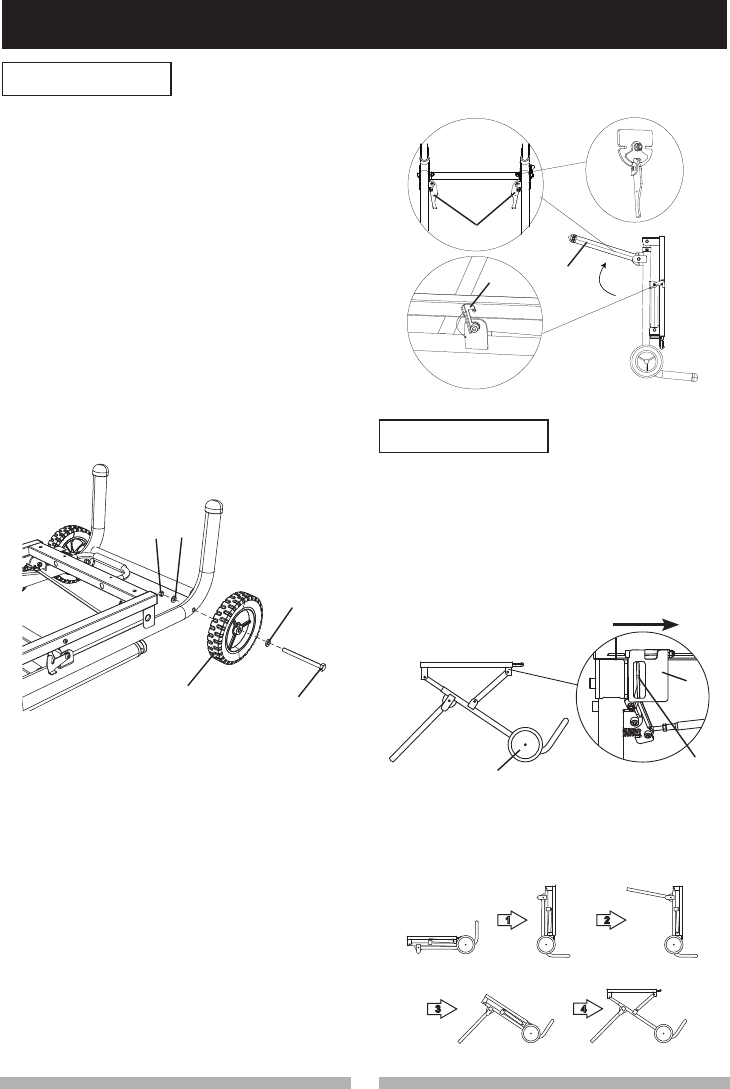 1

2

3

4