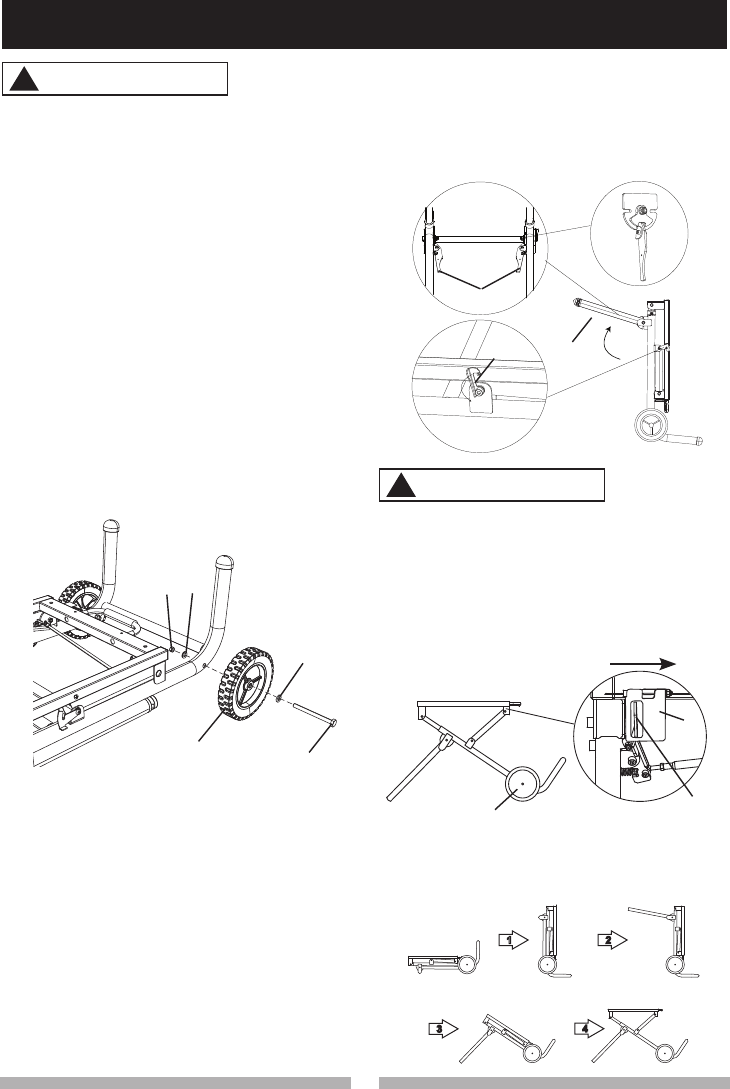 1

2

3

4