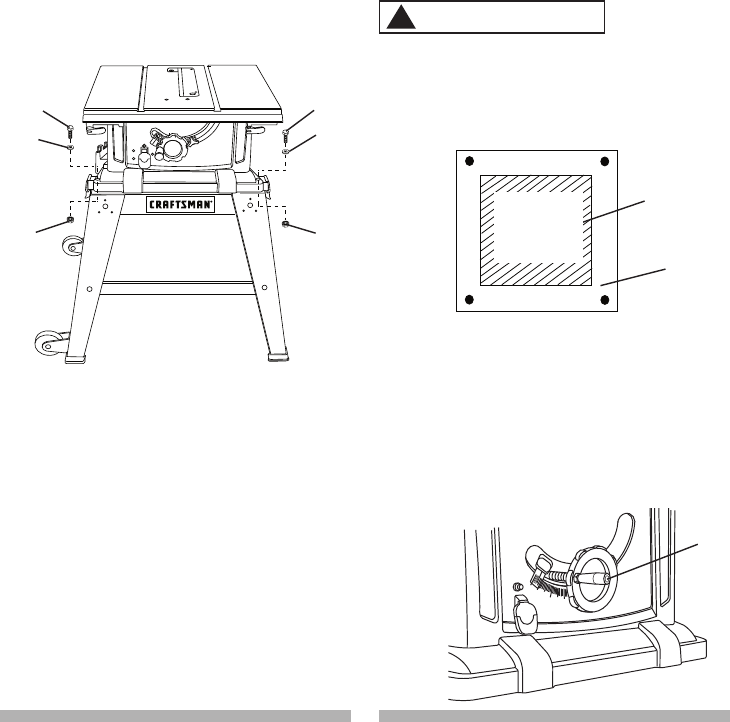 CRAFTSMAN