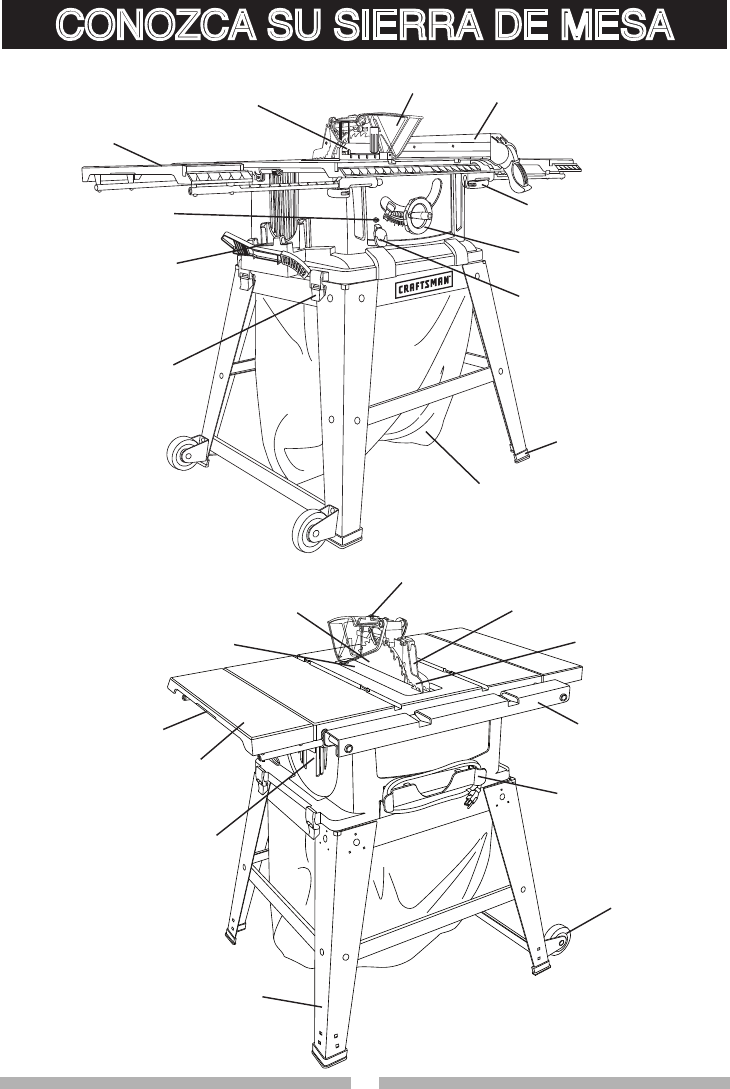 CONOZCA SU SIERRA DE MESA

CRAFTSMAN