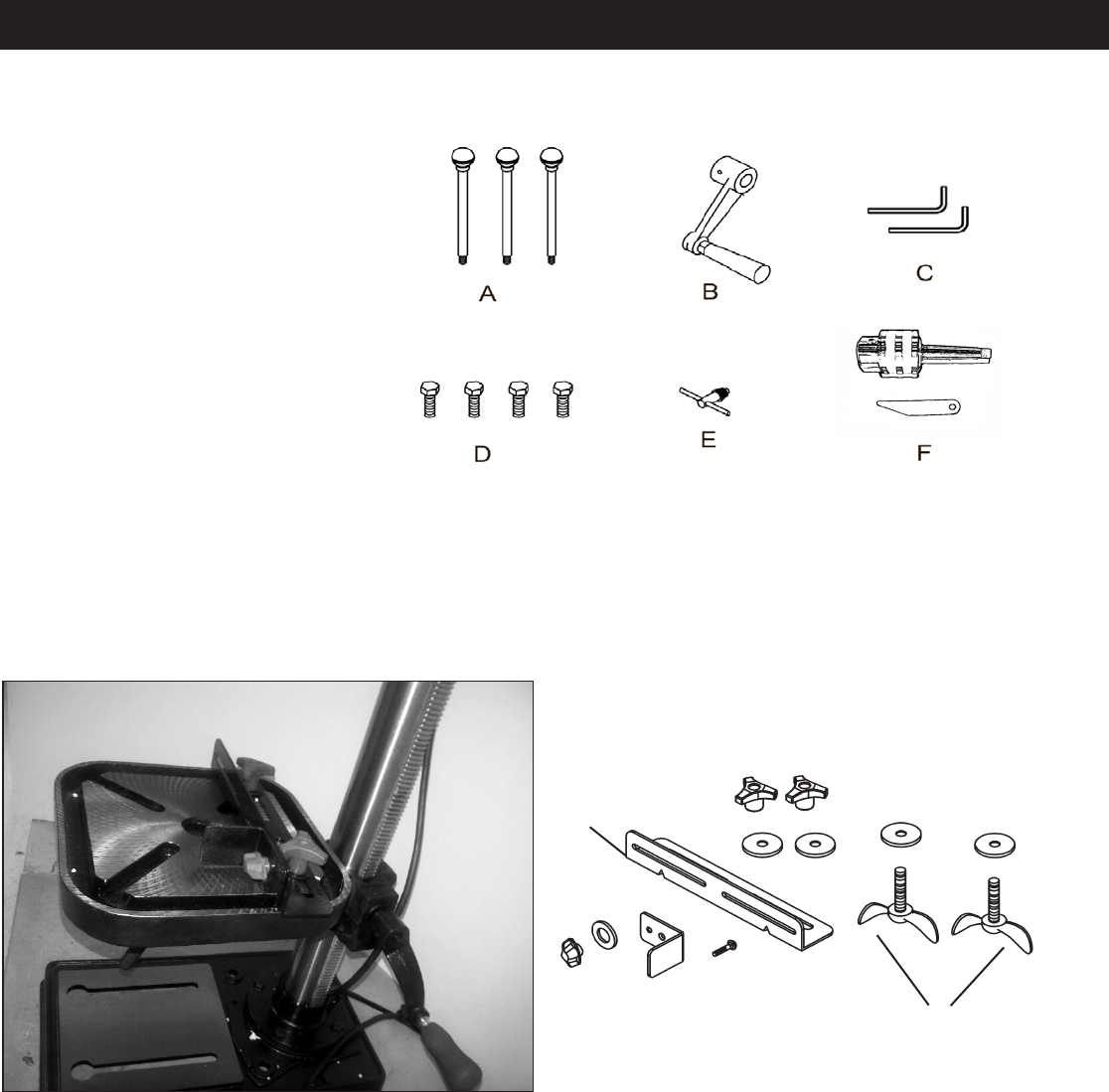 A

B

C

D

E

F