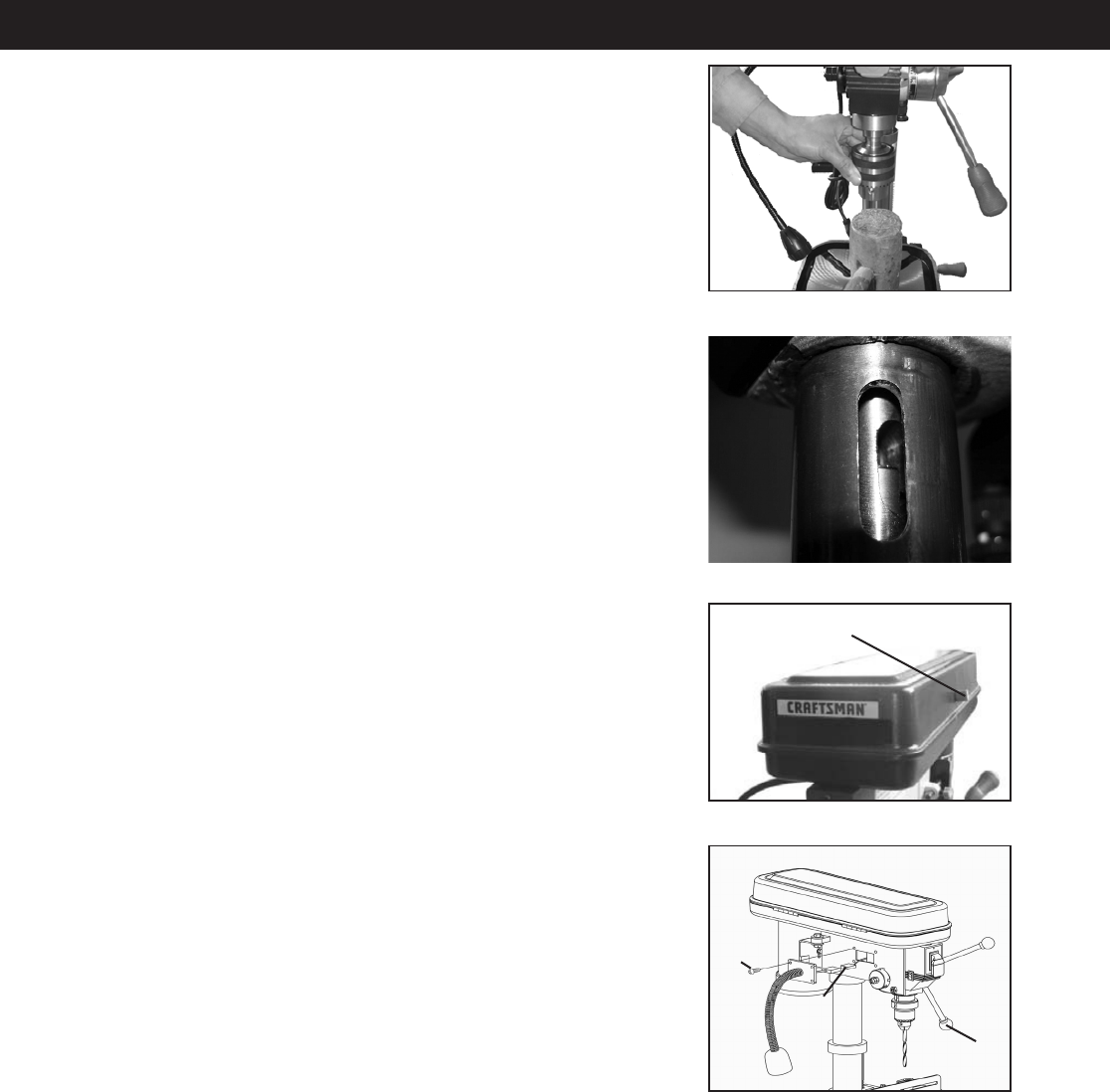 CRAFTSMAN