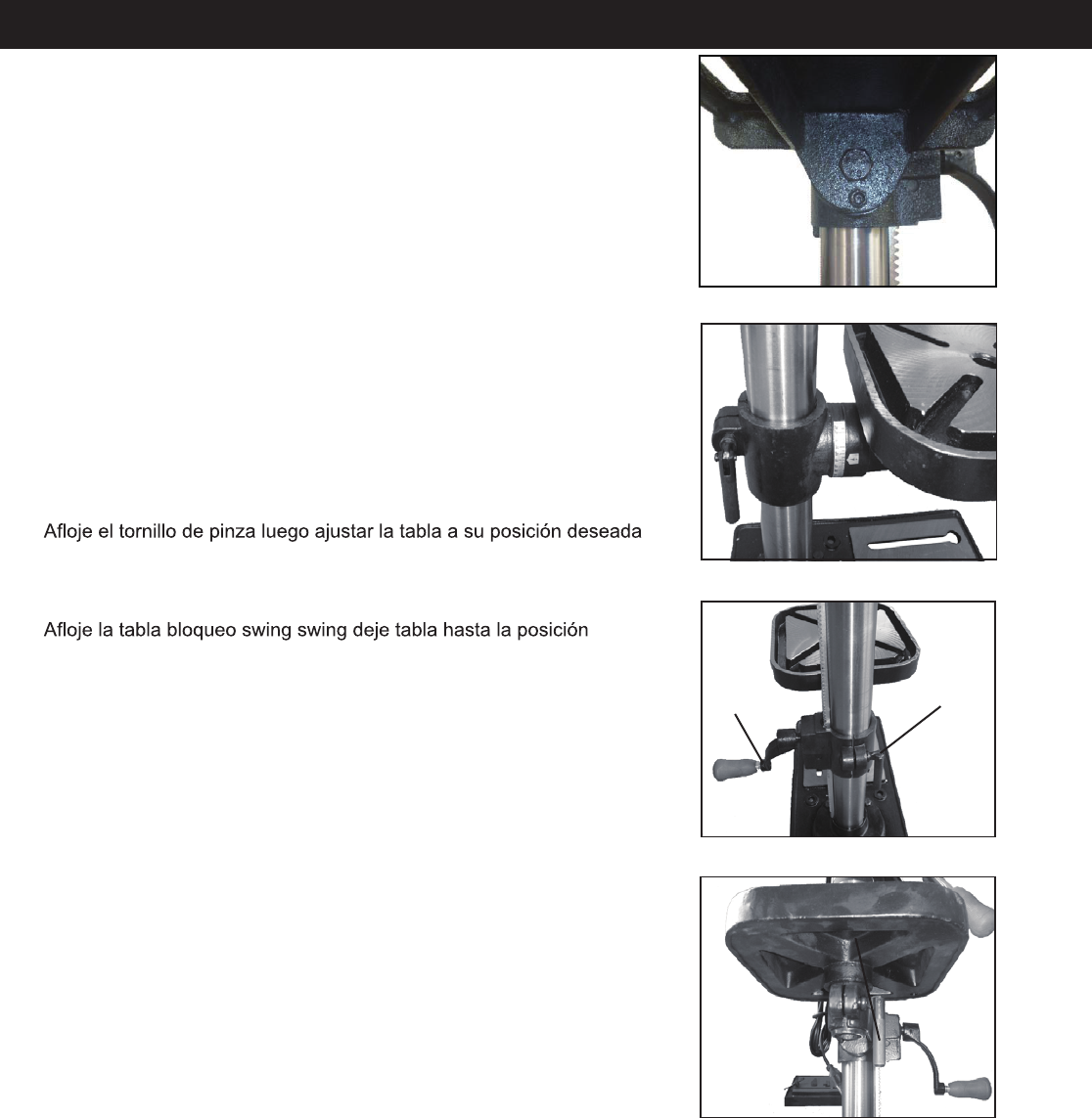 Afloje el tornillo de pinza luego ajustar la tabla a su posición deseada

Afloje la tabla bloqueo swing swing deje tabla hasta la posición