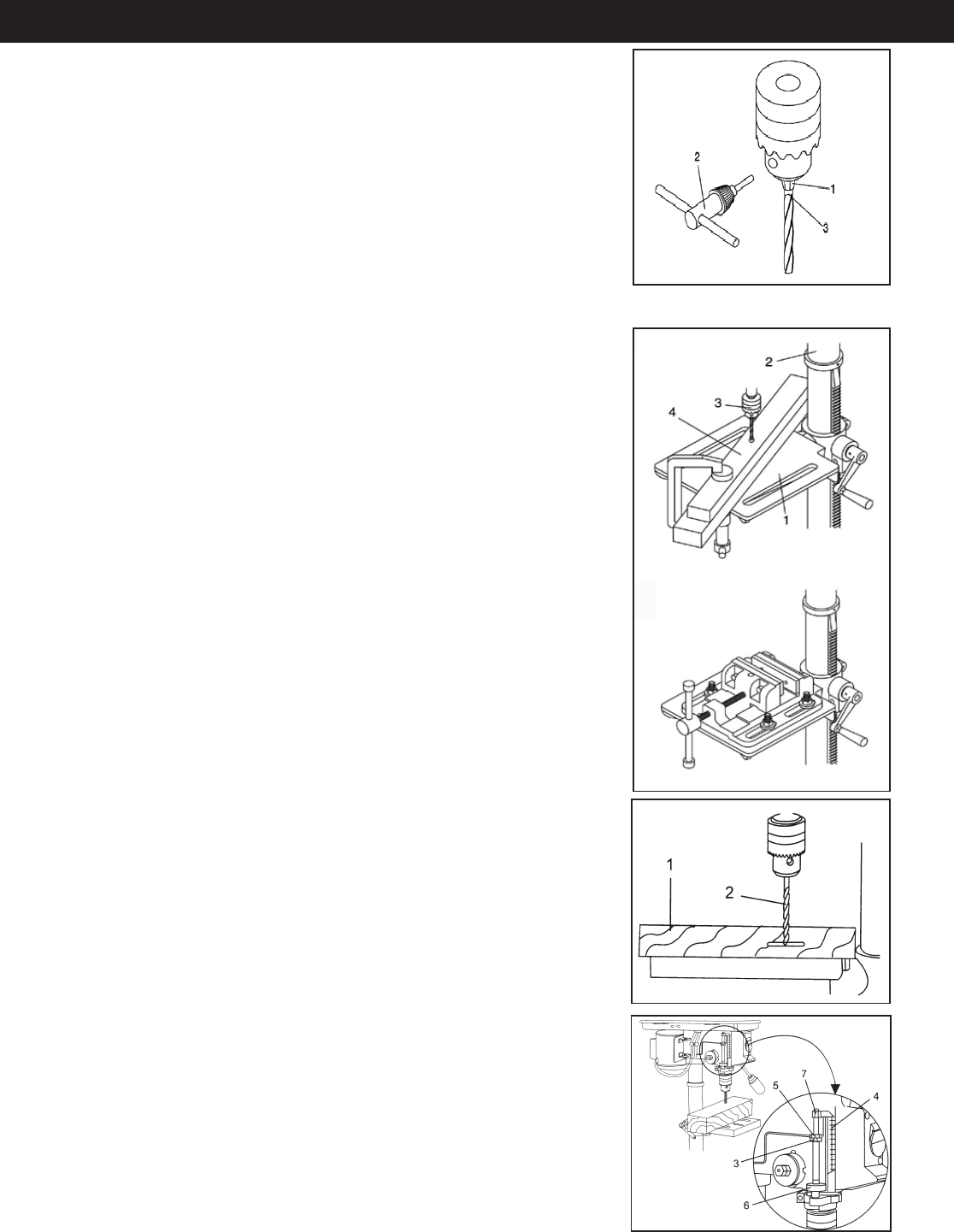 2
1
3

2
3
4
1

1
2

7
5
4
3
6