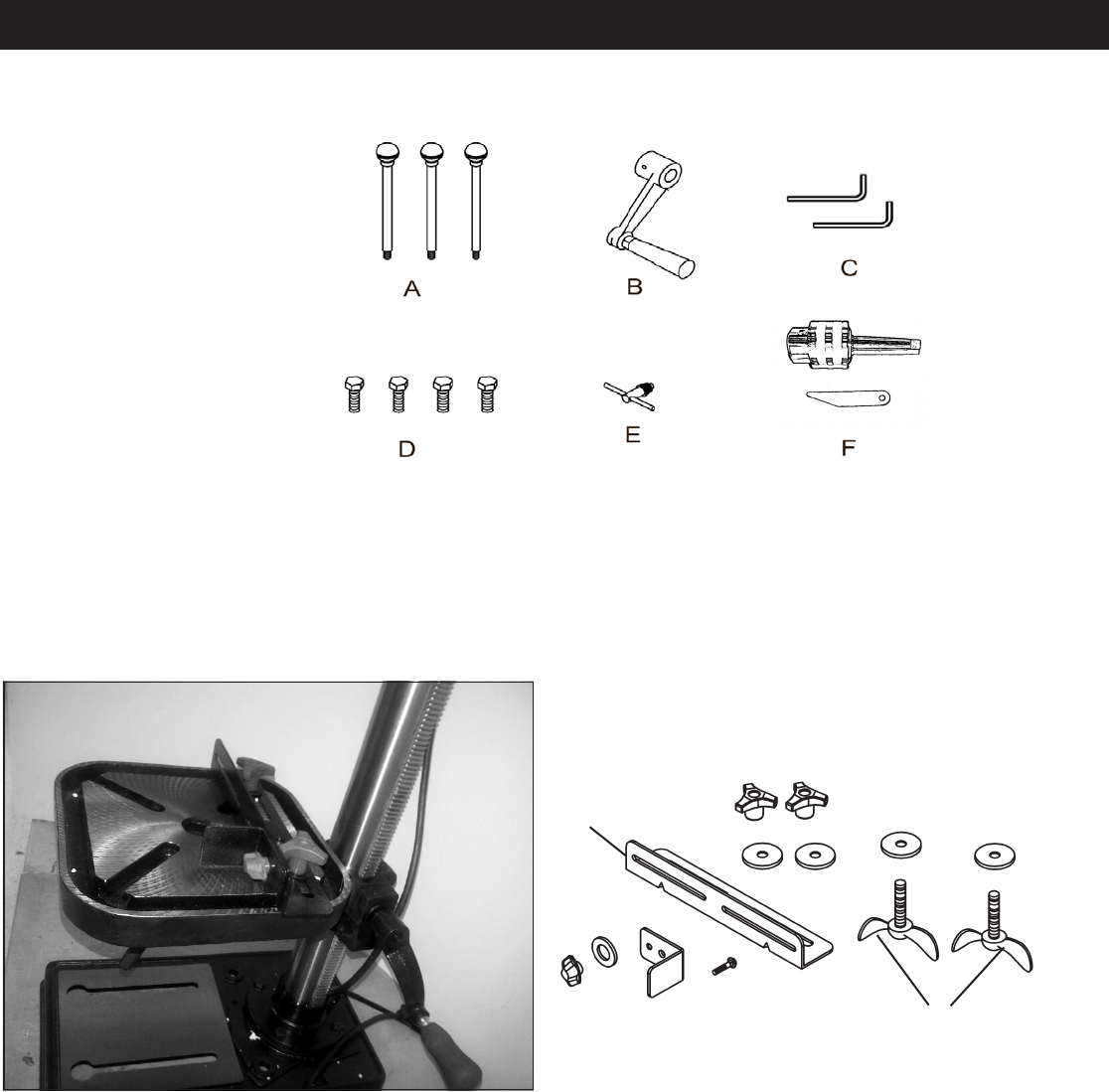 A

B

C

D

E

F