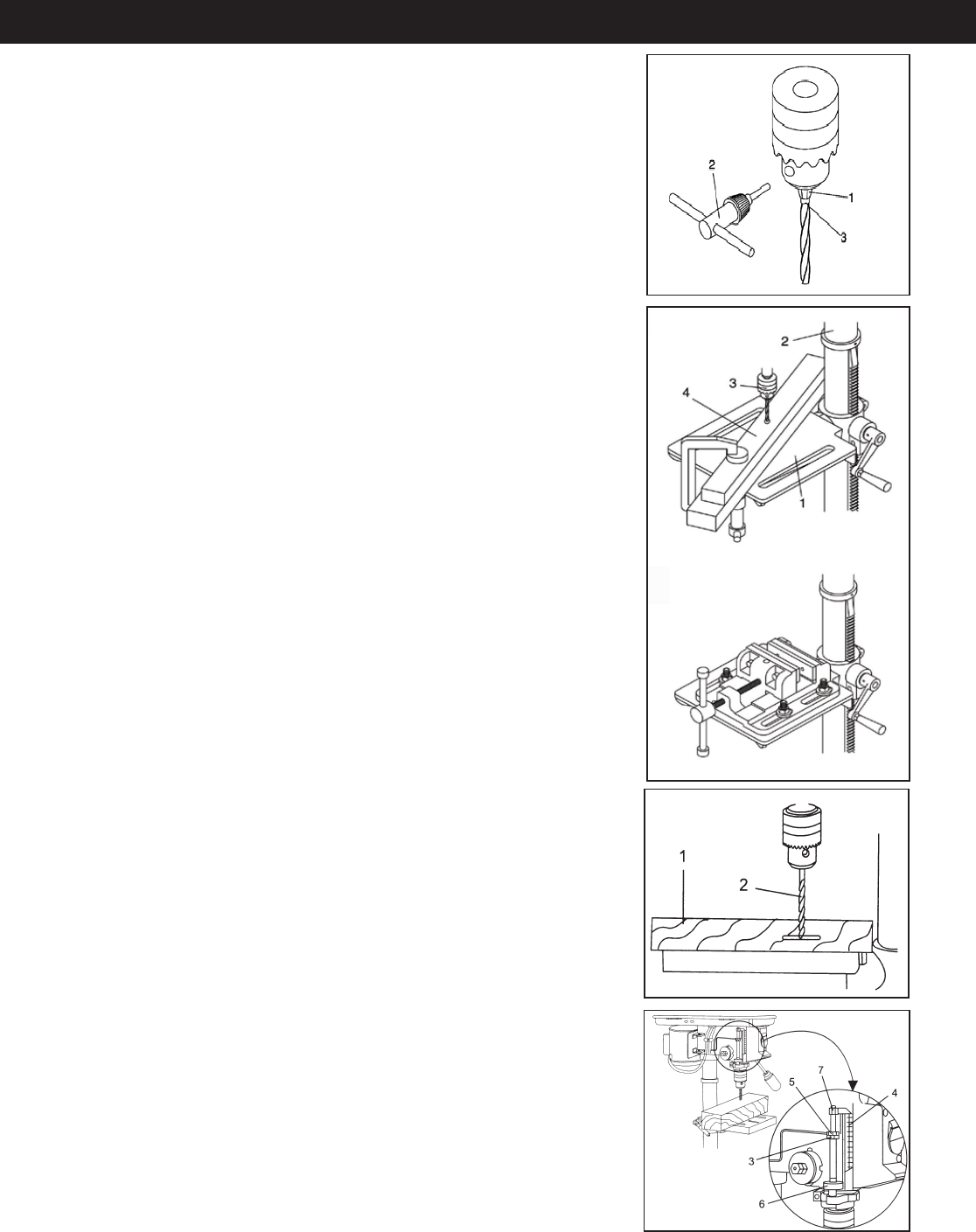 2
1
3

2
3
4
1

1
2

7
5
4
3
6