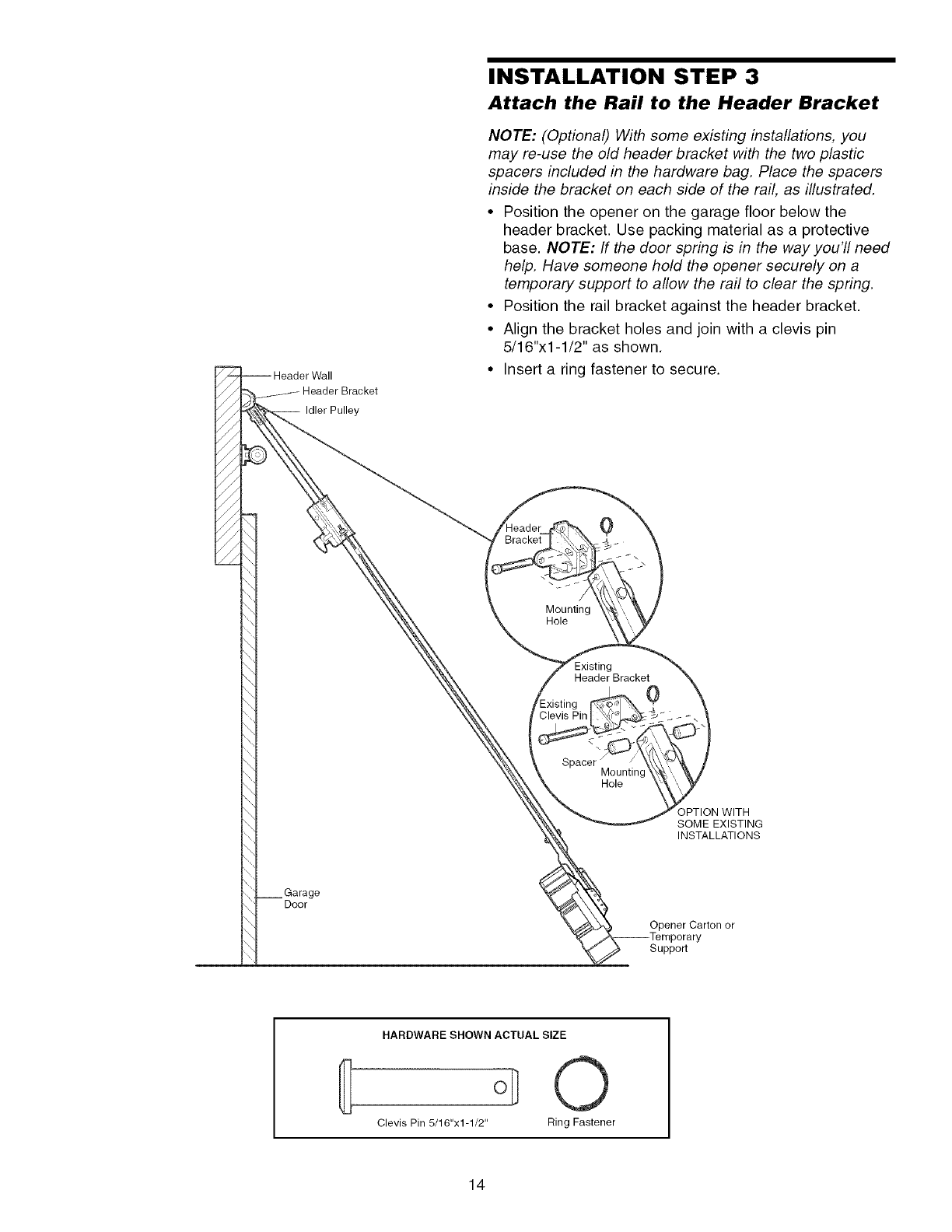 INSTALLATION STEP 3

Attach the Rail to the Header Bracket

NOTE: (Optional) With some existing installations, you may re-use the old header bracket with the two plastic spacers included in the hardware bag. Place the spacers inside the bracket on each side of the rail, as illustrated.

• Position the opener on the garage floor below the header bracket. Use packing material as a protective base. NOTE: If the door spring is in the way you'll need help. Have someone hold the opener securely on a temporary support to allow the rail to clear the spring.
• Position the rail bracket against the header bracket.
• Align the bracket holes and join with a clevis pin 5/16"x1-1/2" as shown.
• Insert a ring fastener to secure.

Header Wall
Header Bracket
Idler Pulley

Header Bracket
Mounting Hole

Existing Header Bracket
Existing Clevis Pin
Spacer
Mounting Hole
OPTION WITH SOME EXISTING INSTALLATIONS

Garage Door

Opener Carton or Temporary Support

HARDWARE SHOWN ACTUAL SIZE

Clevis Pin 5/16"x1-1/2"
Ring Fastener

14