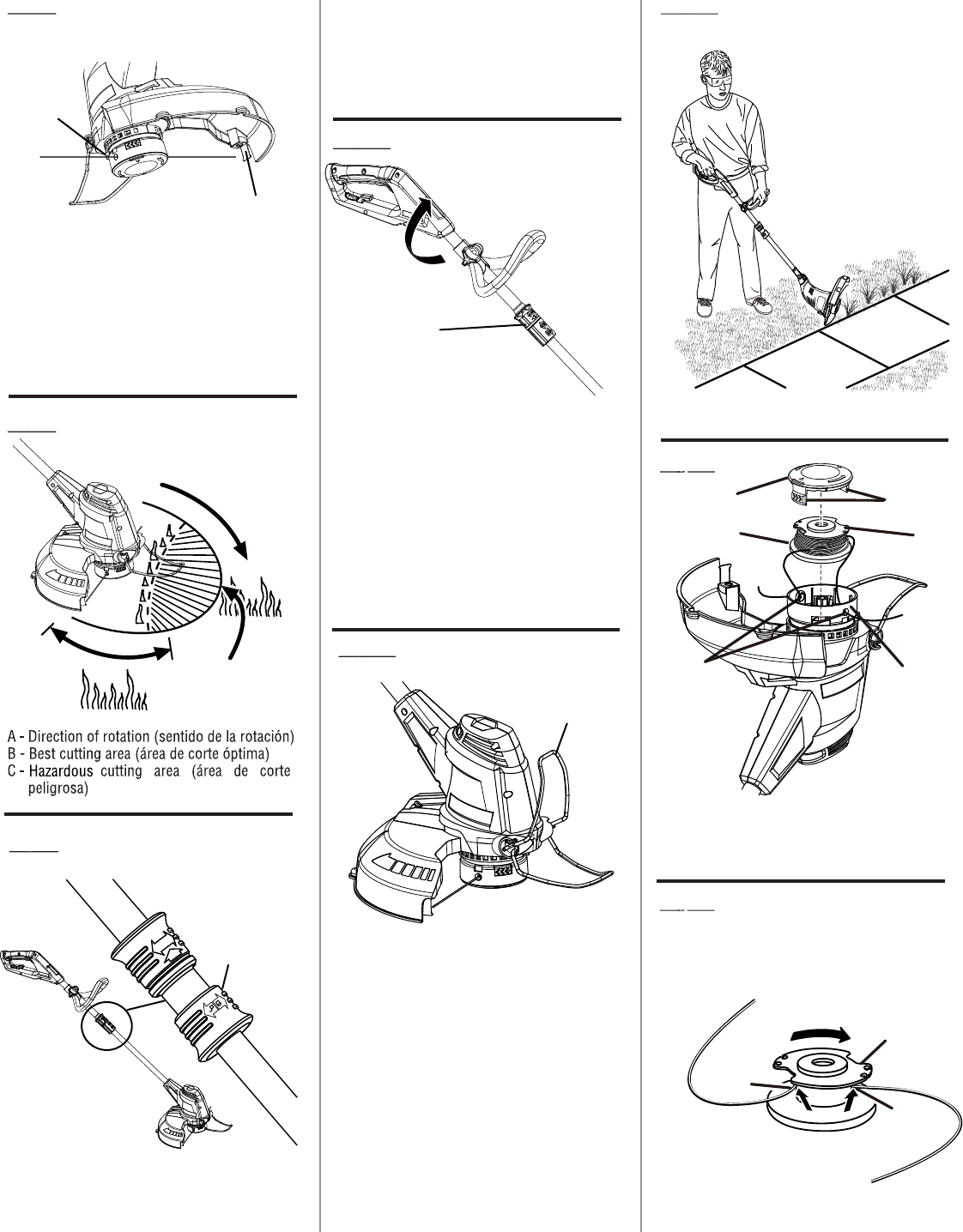 A - Direction of rotation (sentido de la rotación)
B - Best cutting area (área de corte óptima)
C - Hazardous cutting area (área de corte peligrosa)