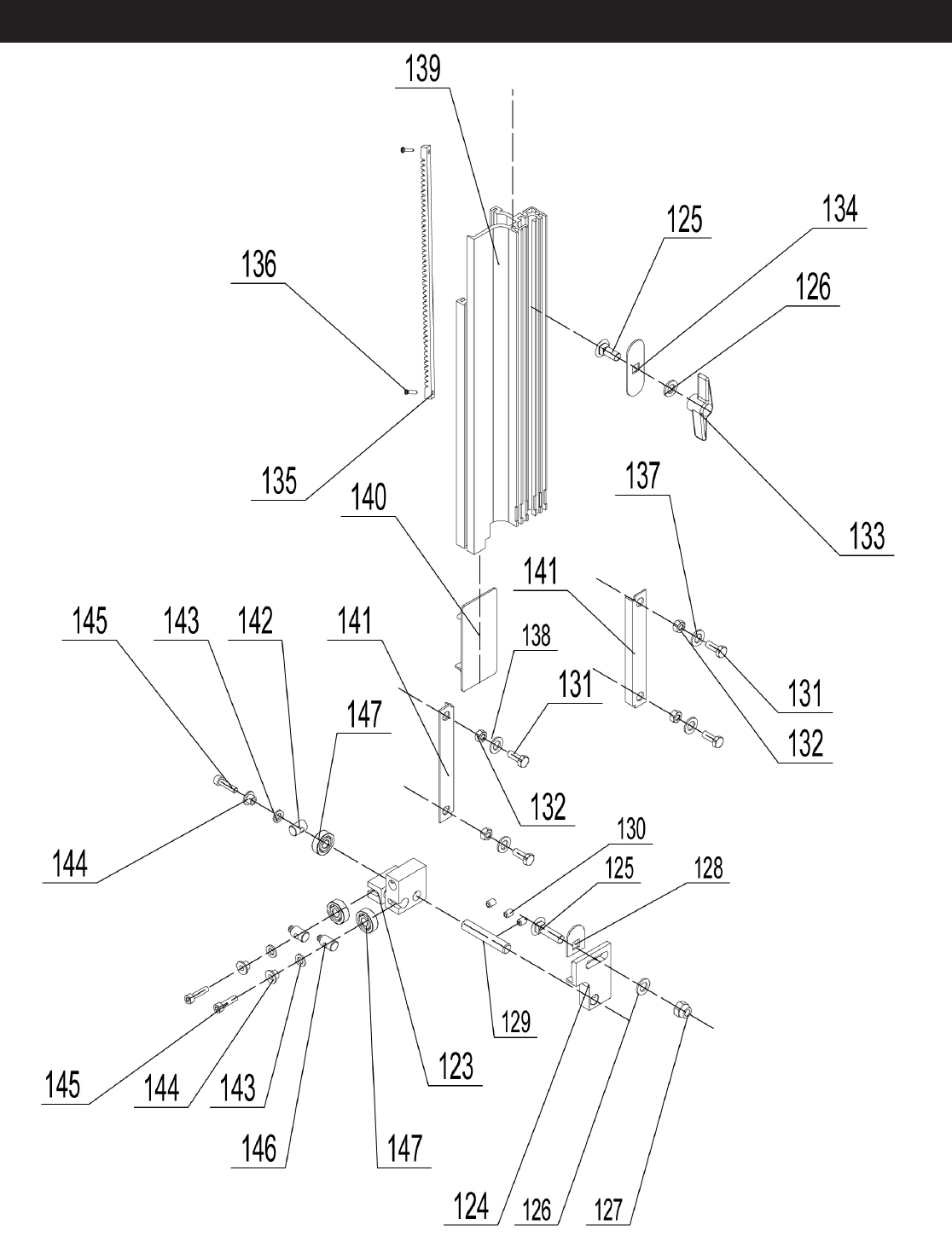 139
125
134
136
126
135
140
137
133
141
145
143
142
141
138
131
131
147
132
132
144
130
125
128
129
145
144
143
123
146
147
124
126
127