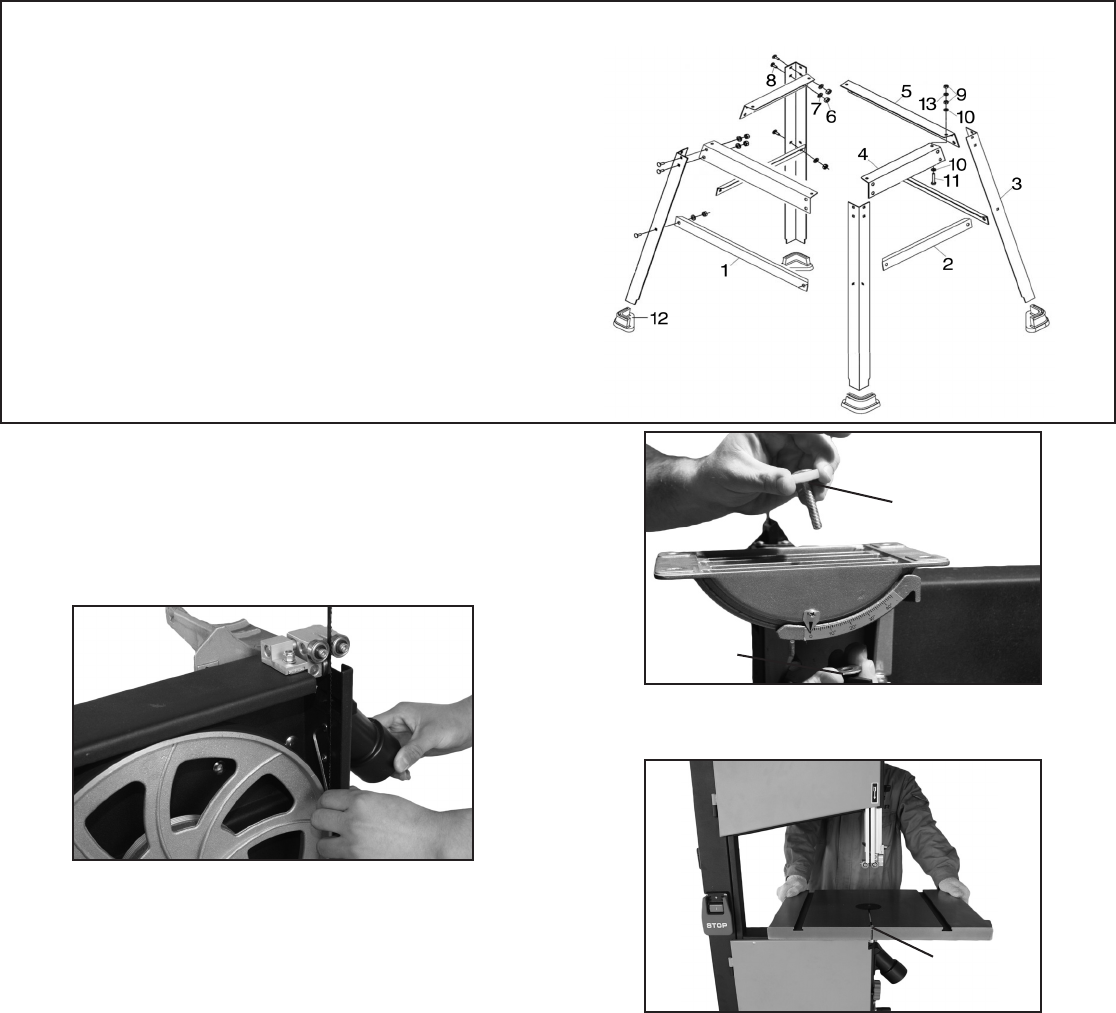 8
7
6
5
13
9
10
4
10
11
3
1
2
12

STOP