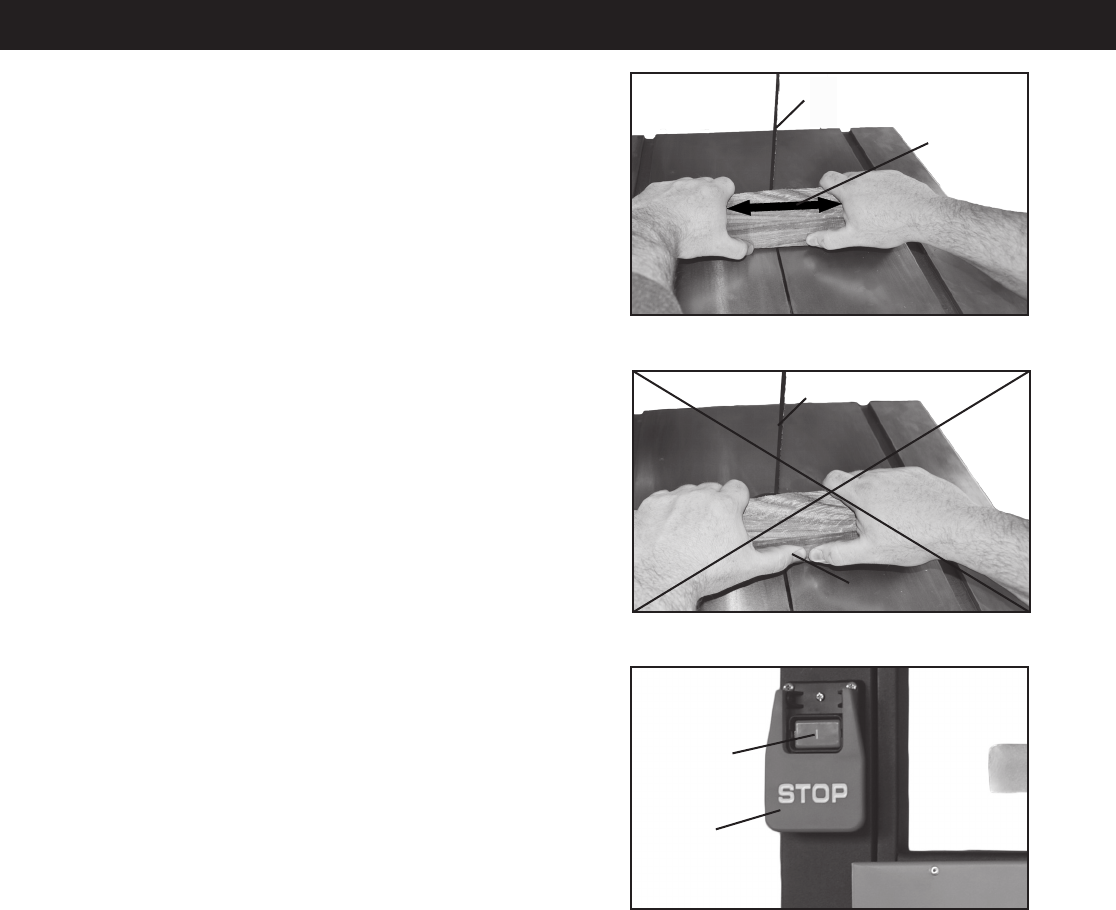 STOP