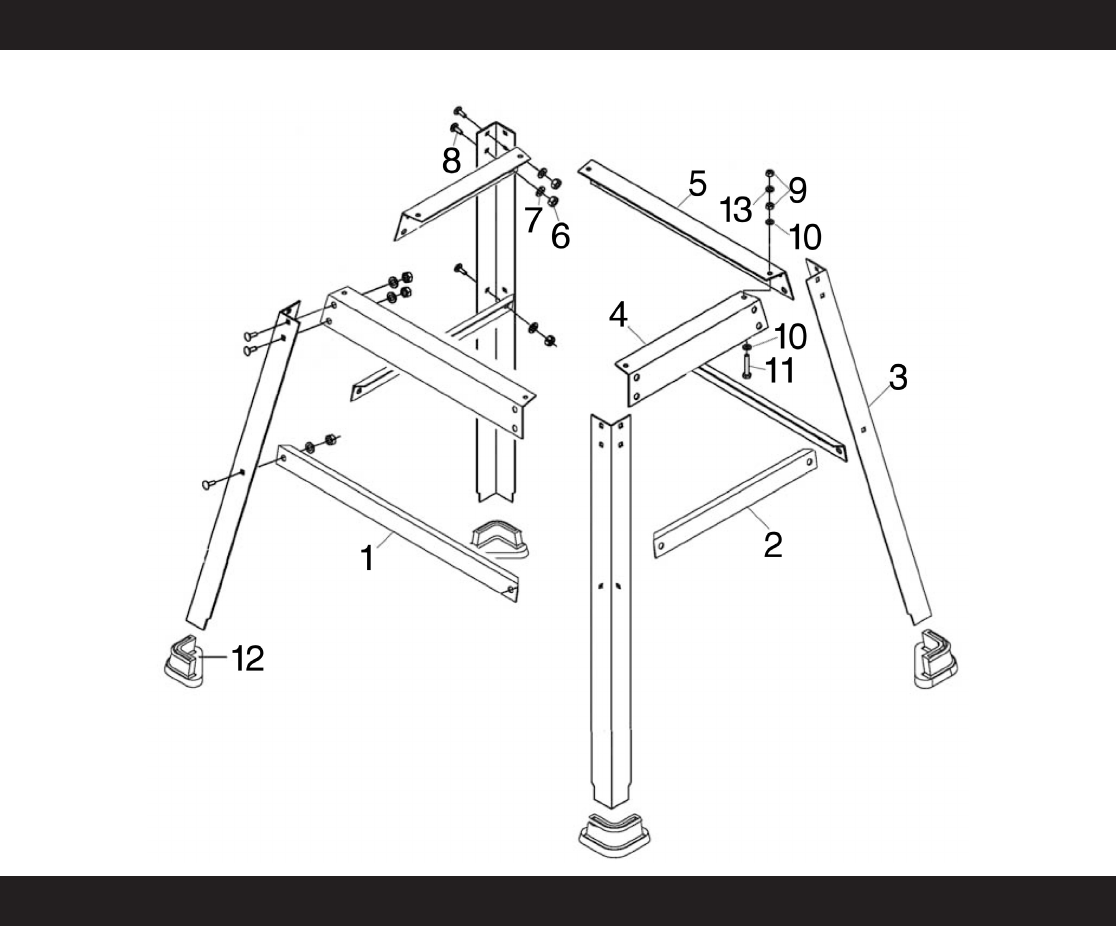 8
7
6
5
13
9
10
4
10
11
3
1
2
12