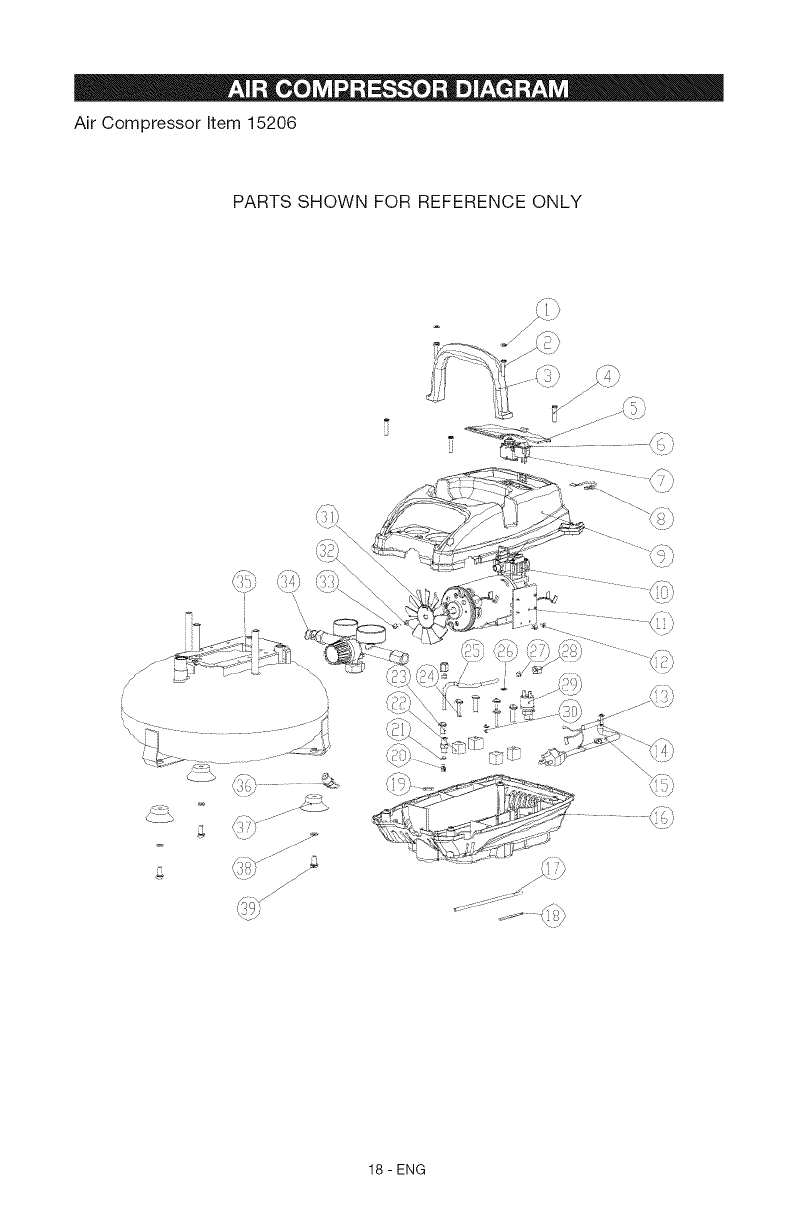 AIR COMPRESSOR DIAGRAM

Air Compressor Item 15206

PARTS SHOWN FOR REFERENCE ONLY

1
2
3
4
5
6
7
8
9
10
11
12
13
14
15
16
17
18
19
20
21
22
23
24
25
26
27
28
29
30
31
32
33
34
35
36
37
38
39

18 - ENG